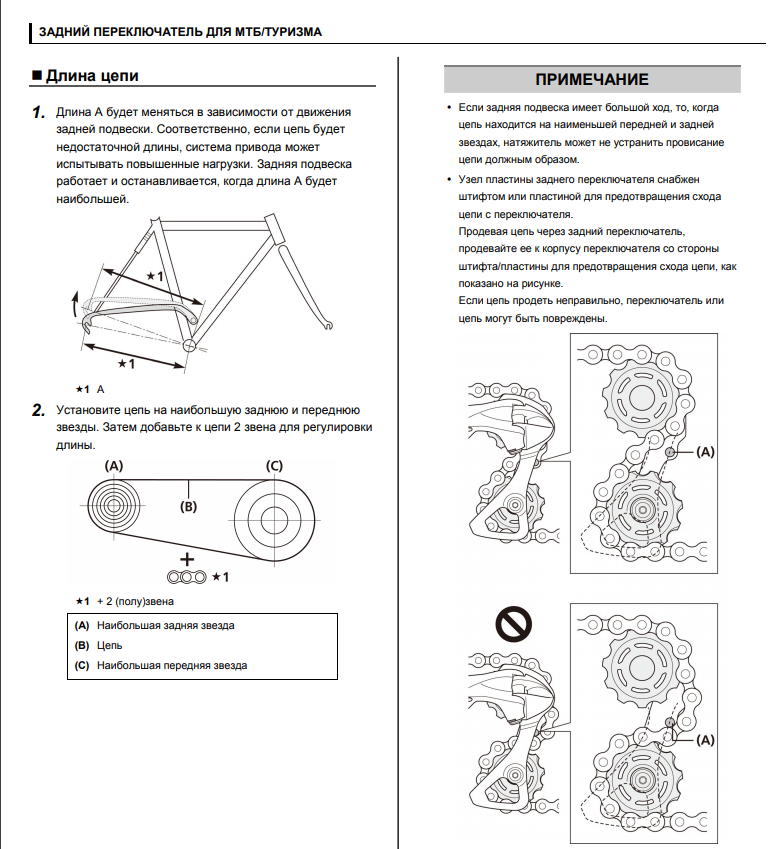 ЗАДНИЙ ПЕРЕКЛЮЧАТЕЛЬ ДЛЯ МТБ/ТУРИЗМА

■ Длина цепи

1. Длина A будет меняться в зависимости от движения задней подвески. Соответственно, если цепь будет недостаточной длины, система привода может испытывать повышенные нагрузки. Задняя подвеска работает и останавливается, когда длина A будет наибольшей.

★1

★1

★1 A

2. Установите цепь на наибольшую заднюю и переднюю звезды. Затем добавьте к цепи 2 звена для регулировки длины.

(A)

(B)

(C)

+

★1

★1 + 2 (полу)звена

(A) Наибольшая задняя звезда
(B) Цепь
(C) Наибольшая передняя звезда

ПРИМЕЧАНИЕ

• Если задняя подвеска имеет большой ход, то, когда цепь находится на наименьшей передней и задней звездах, натяжитель может не устранить провисание цепи должным образом.

• Узел пластины заднего переключателя снабжен штифтом или пластиной для предотвращения схода цепи с переключателя.
Продевая цепь через задний переключатель, продевайте ее к корпусу переключателя со стороны штифта/пластины для предотвращения схода цепи, как показано на рисунке.
Если цепь продеть неправильно, переключатель или цепь могут быть повреждены.

(A)

(A)