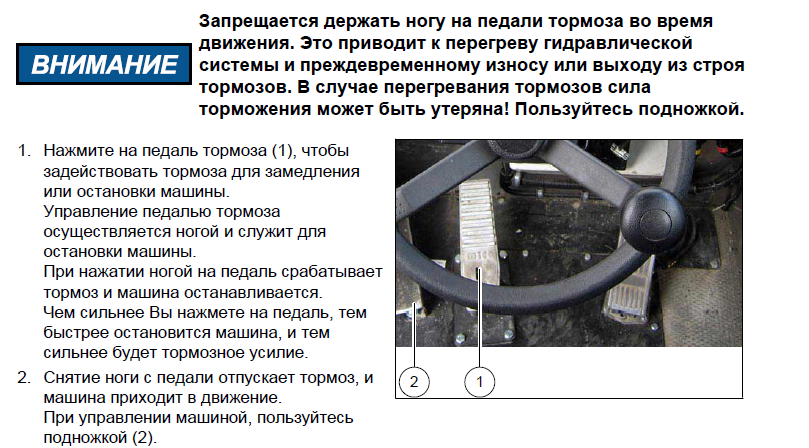 ВНИМАНИЕ

Запрещается держать ногу на педали тормоза во время движения. Это приводит к перегреву гидравлической системы и преждевременному износу или выходу из строя тормозов. В случае перегревания тормозов сила торможения может быть утеряна! Пользуйтесь подножкой.

1. Нажмите на педаль тормоза (1), чтобы задействовать тормоза для замедления или остановки машины.
Управление педалью тормоза осуществляется ногой и служит для остановки машины.
При нажатии ногой на педаль срабатывает тормоз и машина останавливается.
Чем сильнее Вы нажмете на педаль, тем быстрее остановится машина, и тем сильнее будет тормозное усилие.

2. Снятие ноги с педали отпускает тормоз, и машина приходит в движение.
При управлении машиной, пользуйтесь подножкой (2).

2

1