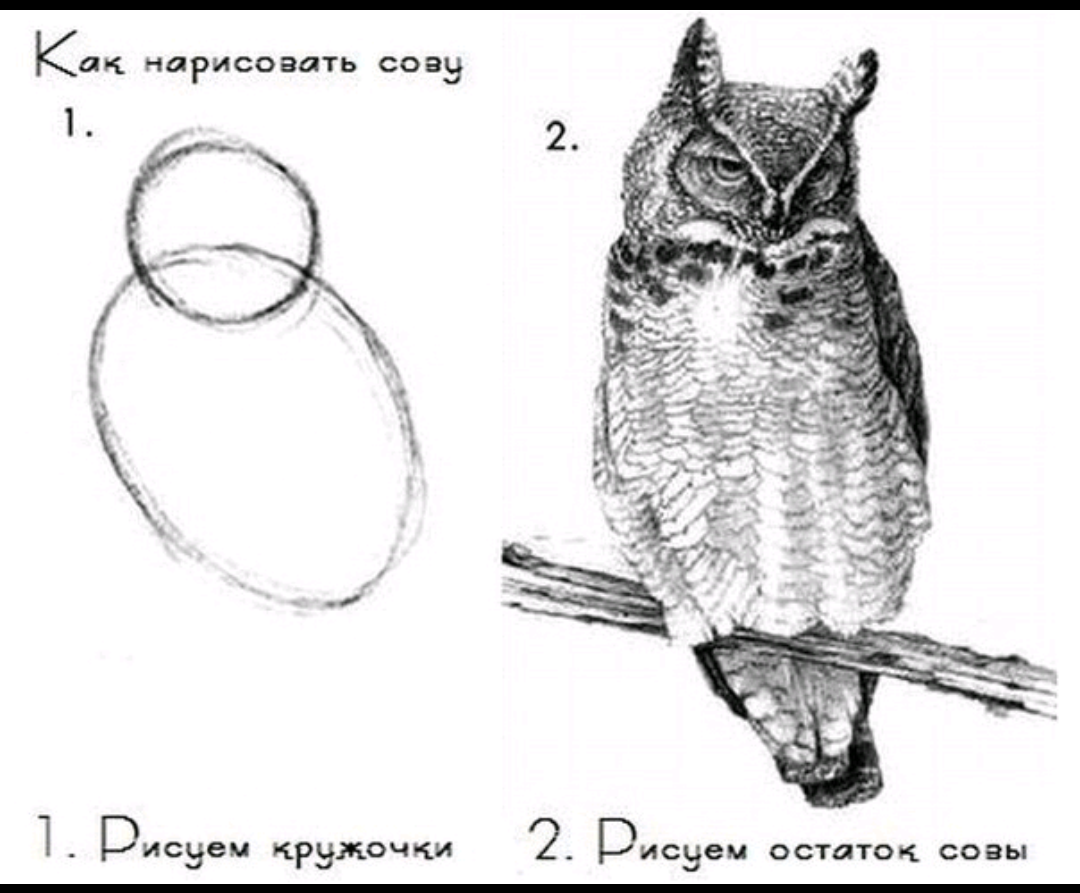 Как нарисовать сову

1.

2.

1. Рисуем кружочки

2. Рисуем остаток совы