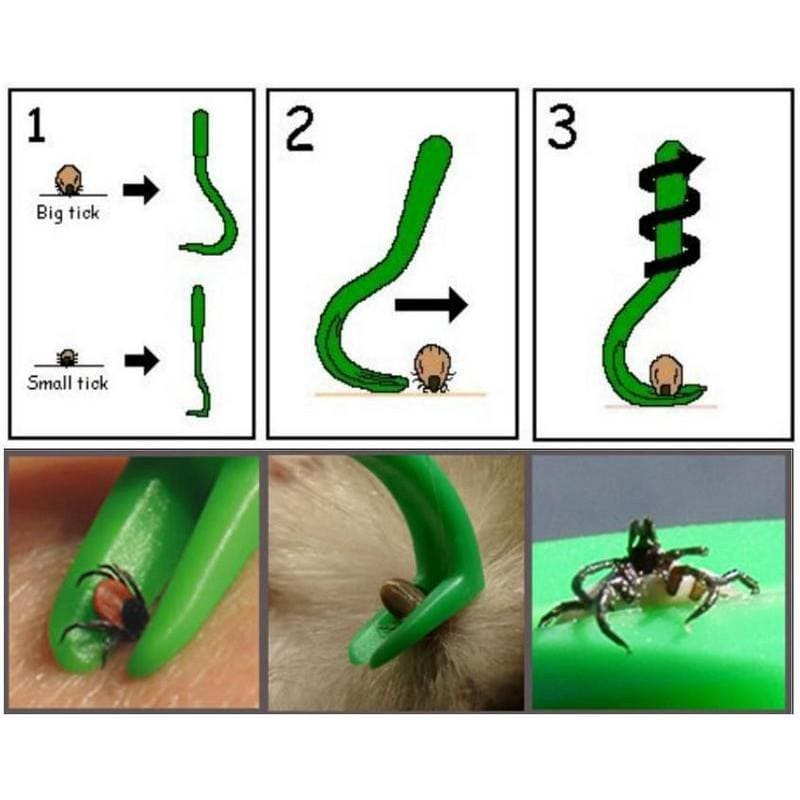 1

Big tick

Small tick

2

3