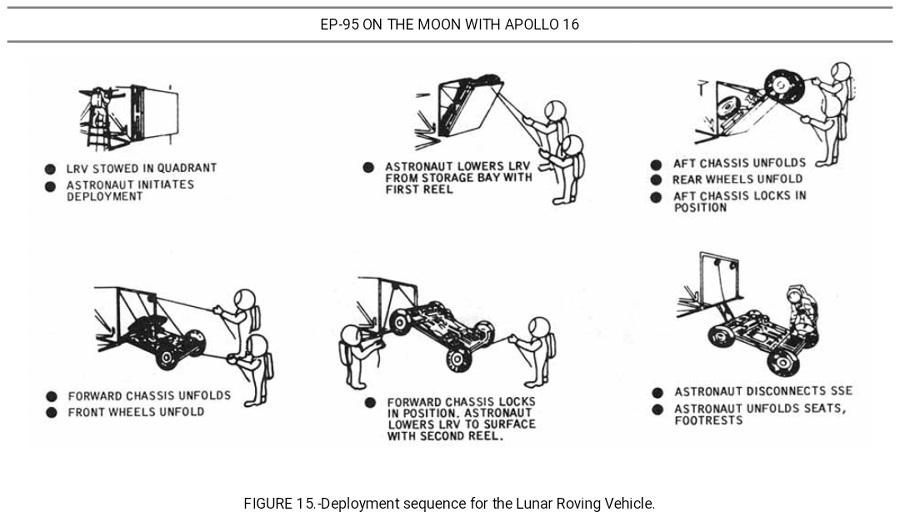 EP-95 ON THE MOON WITH APOLLO 16

● LRV STOWED IN QUADRANT
● ASTRONAUT INITIATES DEPLOYMENT

● ASTRONAUT LOWERS LRV FROM STORAGE BAY WITH FIRST REEL

● AFT CHASSIS UNFOLDS
● REAR WHEELS UNFOLD
● AFT CHASSIS LOCKS IN POSITION

● FORWARD CHASSIS UNFOLDS
● FRONT WHEELS UNFOLD

● FORWARD CHASSIS LOCKS IN POSITION. ASTRONAUT LOWERS LRV TO SURFACE WITH SECOND REEL.

● ASTRONAUT DISCONNECTS SSE
● ASTRONAUT UNFOLDS SEATS, FOOTRESTS

FIGURE 15.-Deployment sequence for the Lunar Roving Vehicle.