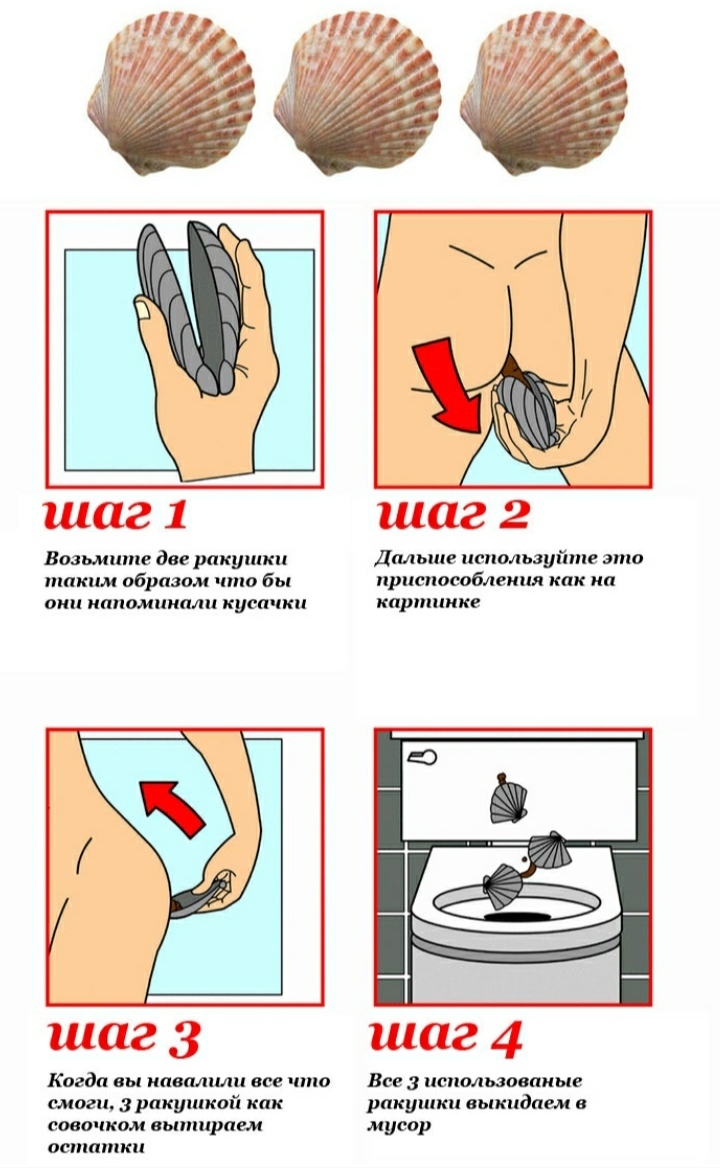 шаг 1

Возьмите две ракушки таким образом что бы они напоминали кусачки

шаг 2

Дальше используйте это приспособления как на картинке

шаг 3

Когда вы навалили все что смоги, 3 ракушкой как совочком вытираем остатки

шаг 4

Все 3 использованые ракушки выкидаем в мусор