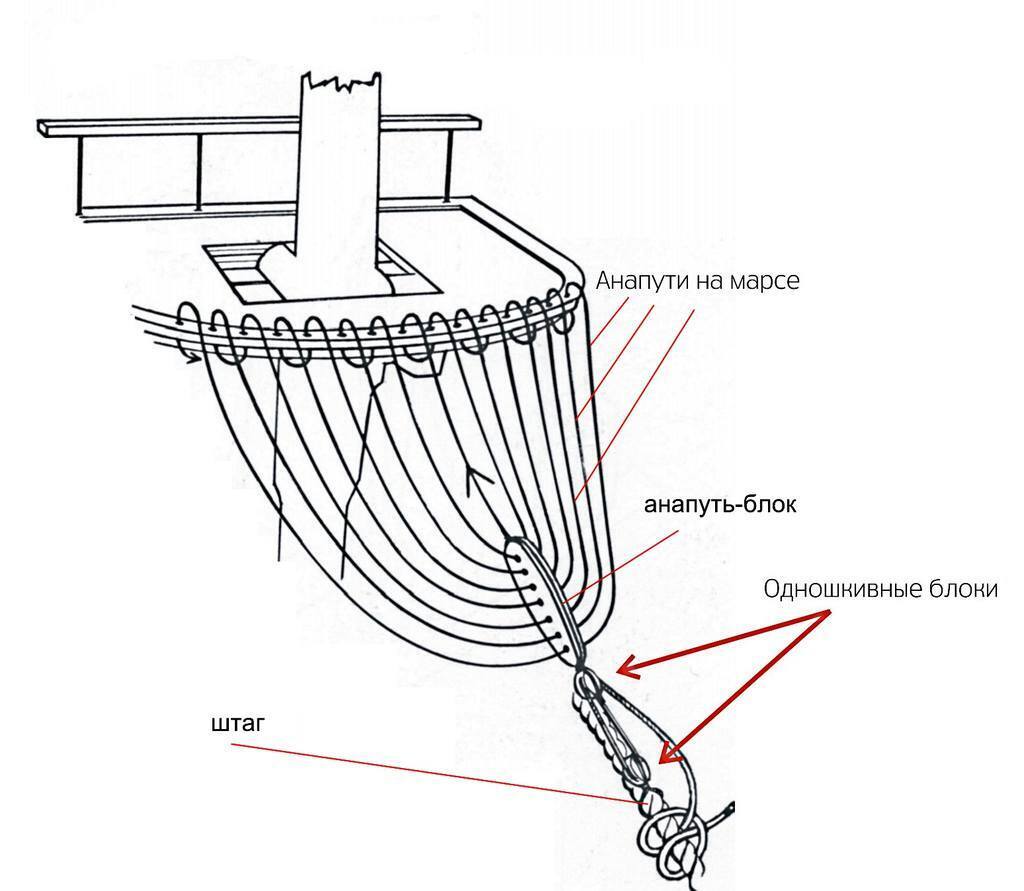 Анапути на марсе

анапуть-блок

Одношкивные блоки

штаг