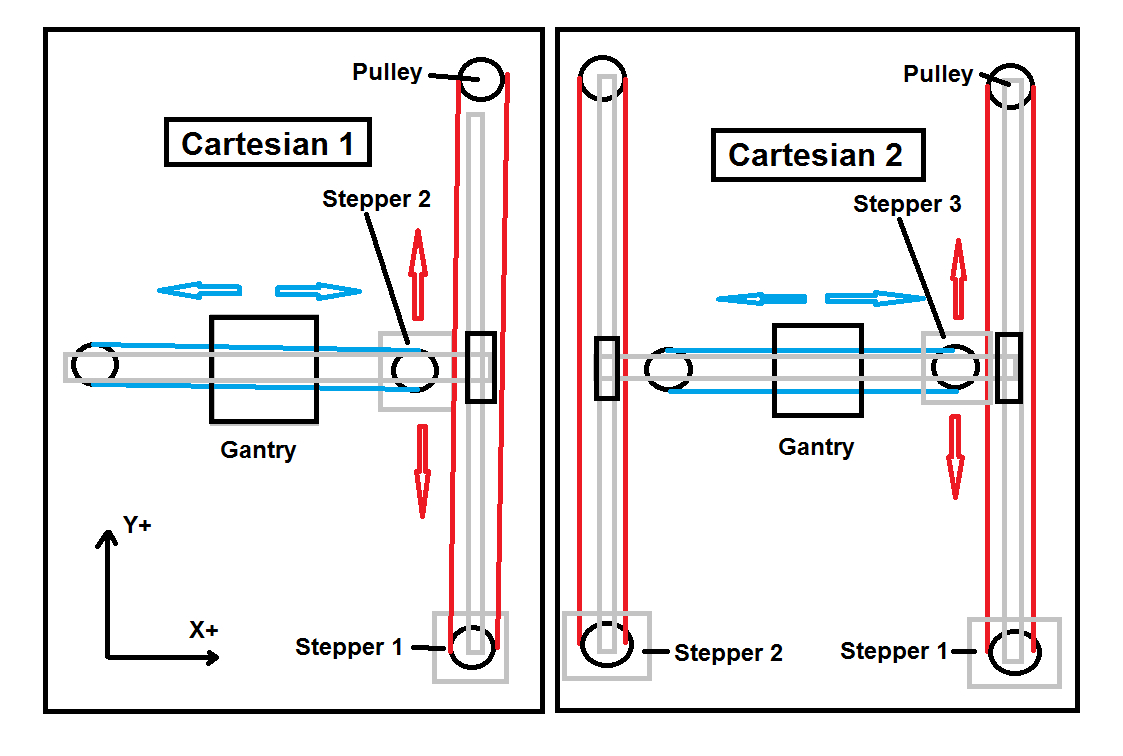 Pulley

Cartesian 1

Stepper 2

Gantry

Y+

X+

Stepper 1

Pulley

Cartesian 2

Stepper 3

Gantry

Stepper 2

Stepper 1