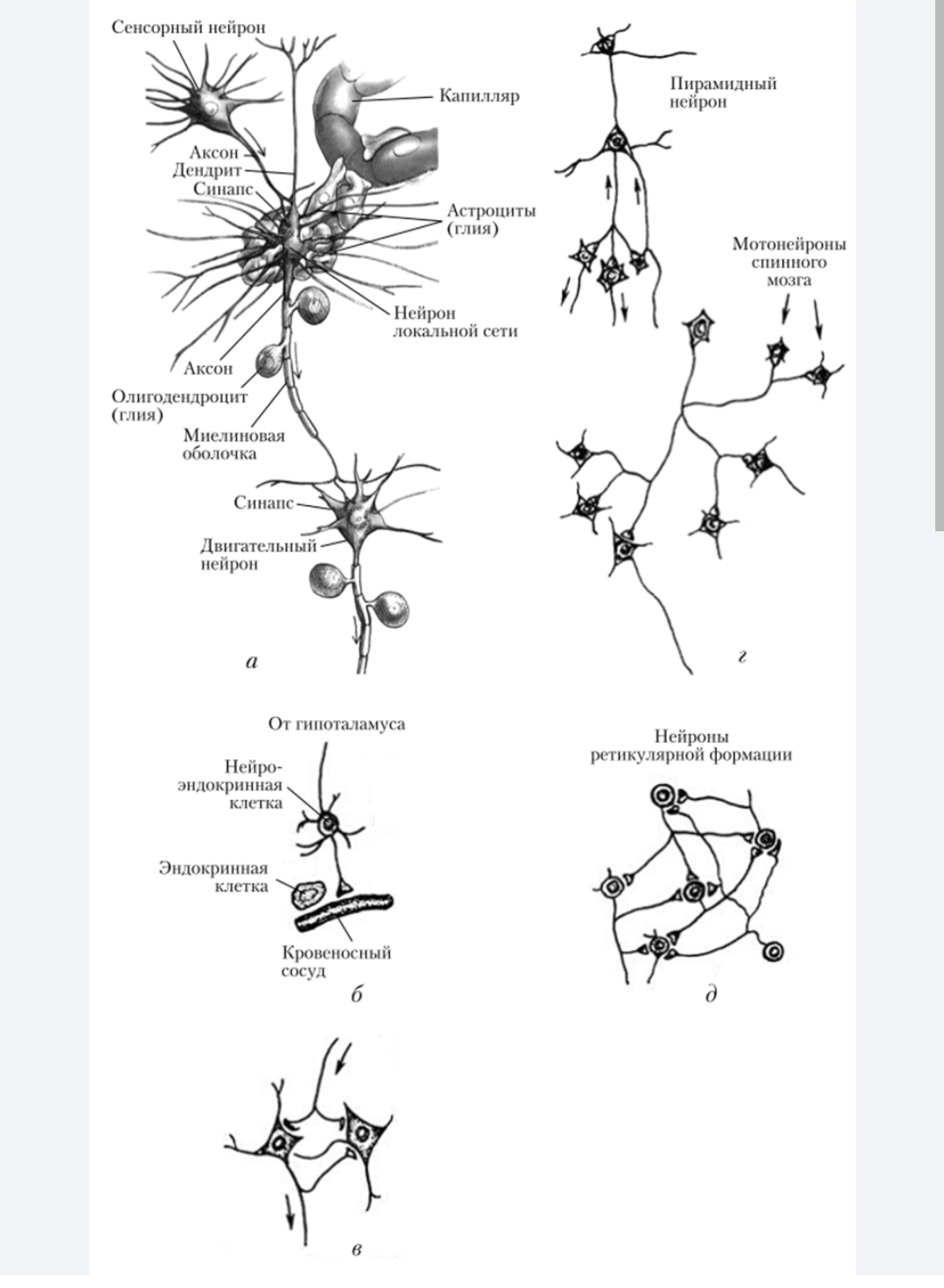 Сенсорный нейрон
Капилляр
Аксон
Дендрит
Синапс
Астроциты (глия)
Нейрон локальной сети
Аксон
Олигодендроцит (глия)
Миелиновая оболочка
Синапс
Двигательный нейрон
а

Пирамидный нейрон
Мотонейроны спинного мозга
г

От гипоталамуса
Нейро-эндокринная клетка
Эндокринная клетка
Кровеносный сосуд
б

Нейроны ретикулярной формации
д

в