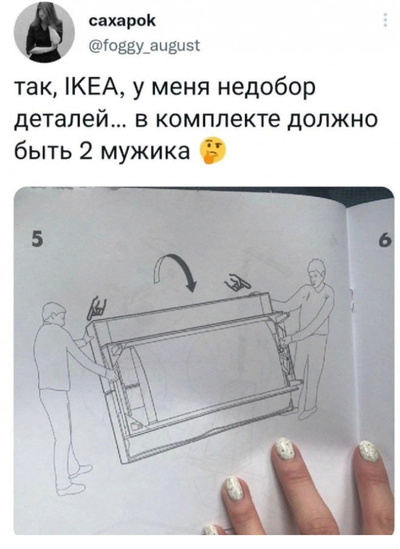 сахарок
@foggy_august

так, IKEA, у меня недобор деталей... в комплекте должно быть 2 мужика 🤔

5

6