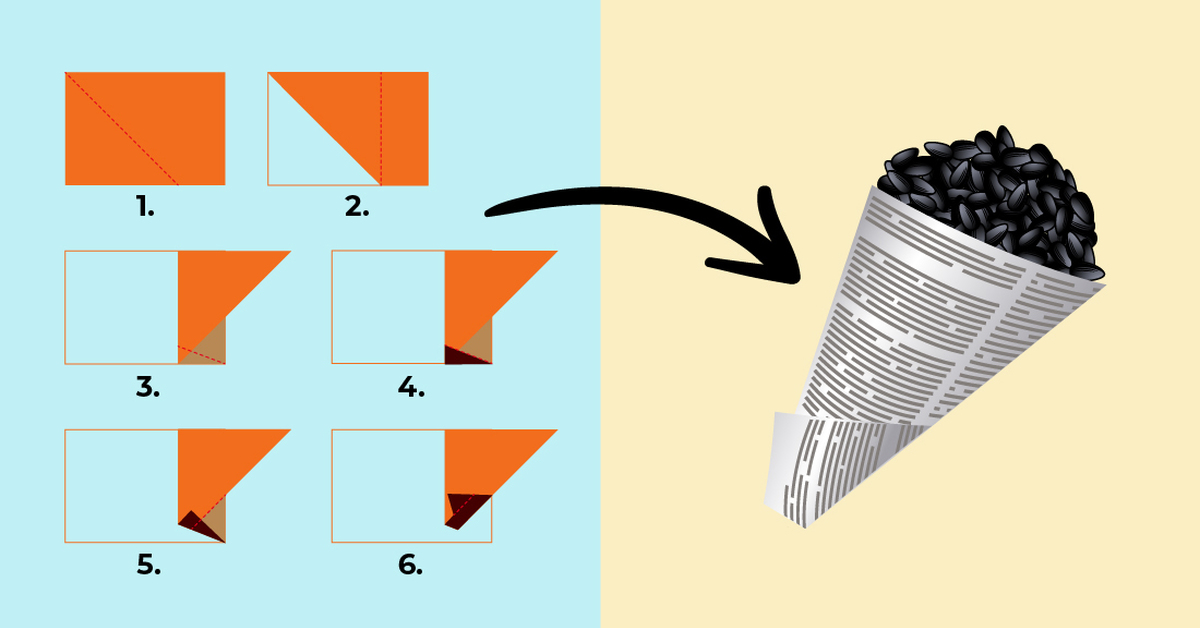 1.
2.
3.
4.
5.
6.