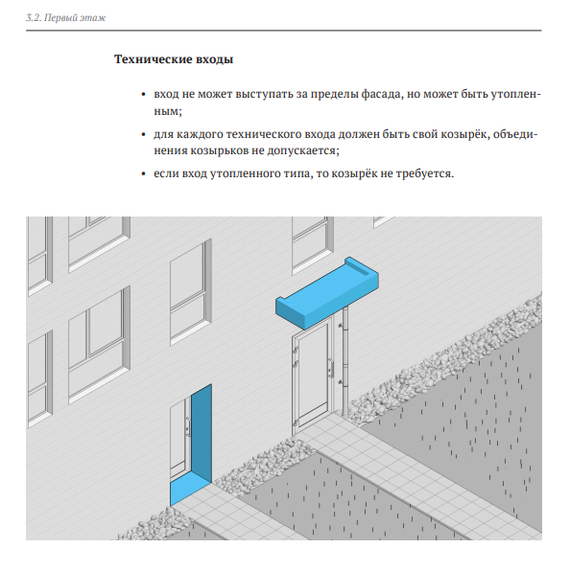 3.2. Первый этаж

Технические входы

• вход не может выступать за пределы фасада, но может быть утопленным;

• для каждого технического входа должен быть свой козырёк, объединения козырьков не допускается;

• если вход утопленного типа, то козырёк не требуется.