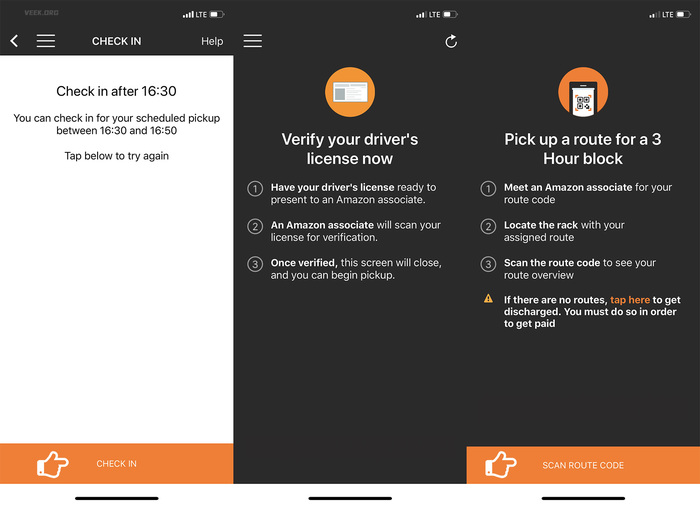 VEEK.ORG

LTE

CHECK IN

Help

Check in after 16:30

You can check in for your scheduled pickup between 16:30 and 16:50

Tap below to try again

CHECK IN

LTE

Verify your driver's license now

1 Have your driver's license ready to present to an Amazon associate.

2 An Amazon associate will scan your license for verification.

3 Once verified, this screen will close, and you can begin pickup.

LTE

Pick up a route for a 3 Hour block

1 Meet an Amazon associate for your route code

2 Locate the rack with your assigned route

3 Scan the route code to see your route overview

If there are no routes, tap here to get discharged. You must do so in order to get paid

SCAN ROUTE CODE