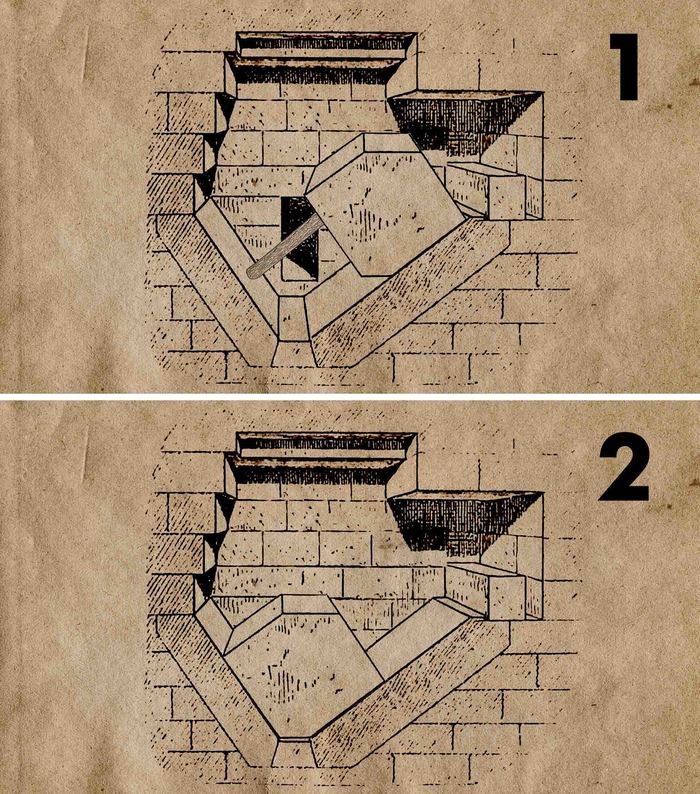 1

2