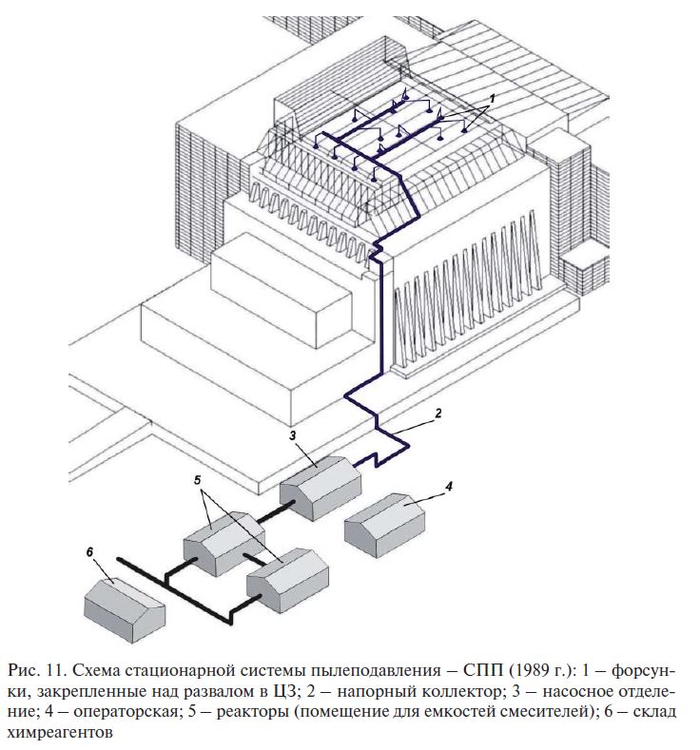 1

2

3

4

5

6

Рис. 11. Схема стационарной системы пылеподавления – СПП (1989 г.): 1 – форсунки, закрепленные над развалом в ЦЗ; 2 – напорный коллектор; 3 – насосное отделение; 4 – операторская; 5 – реакторы (помещение для емкостей смесителей); 6 – склад химреагентов