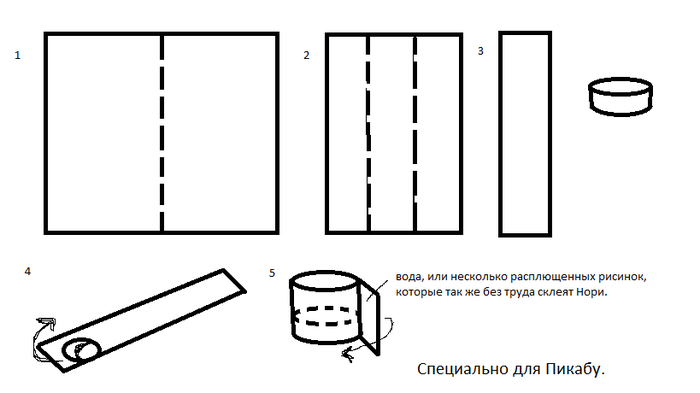 1

2

3

4

5

вода, или несколько расплющенных рисинок, которые так же без труда склеят Нори.

Специально для Пикабу.