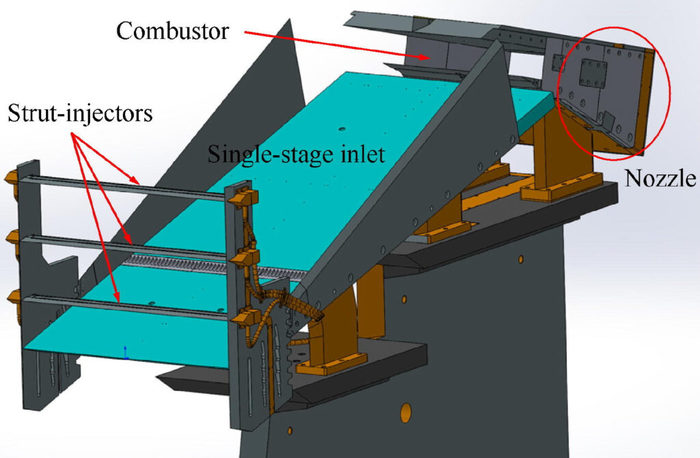 Combustor
Strut-injectors
Single-stage inlet
Nozzle