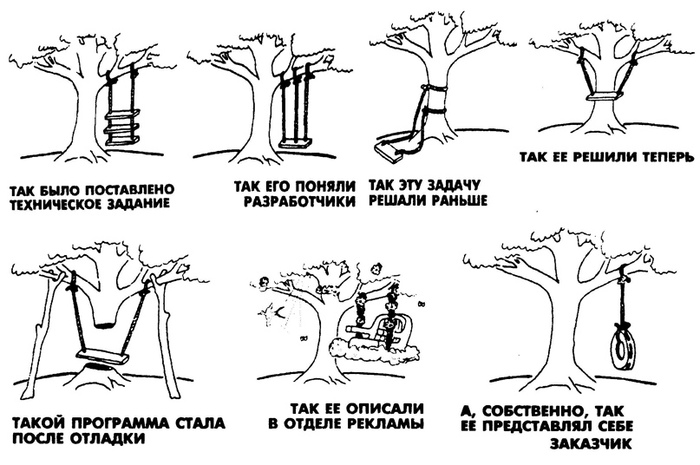 ТАК БЫЛО ПОСТАВЛЕНО ТЕХНИЧЕСКОЕ ЗАДАНИЕ

ТАК ЕГО ПОНЯЛИ РАЗРАБОТЧИКИ

ТАК ЭТУ ЗАДАЧУ РЕШАЛИ РАНЬШЕ

ТАК ЕЕ РЕШИЛИ ТЕПЕРЬ

ТАКОЙ ПРОГРАММА СТАЛА ПОСЛЕ ОТЛАДКИ

ТАК ЕЕ ОПИСАЛИ В ОТДЕЛЕ РЕКЛАМЫ

А, СОБСТВЕННО, ТАК ЕЕ ПРЕДСТАВЛЯЛ СЕБЕ ЗАКАЗЧИК