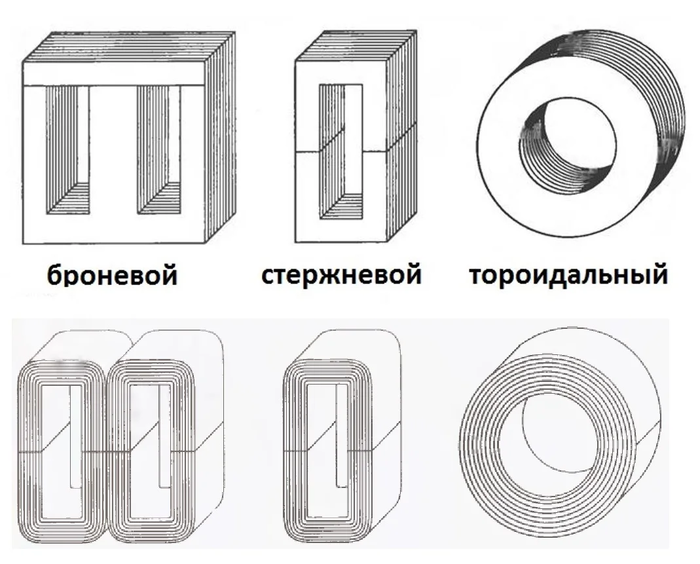 броневой

стержневой

тороидальный