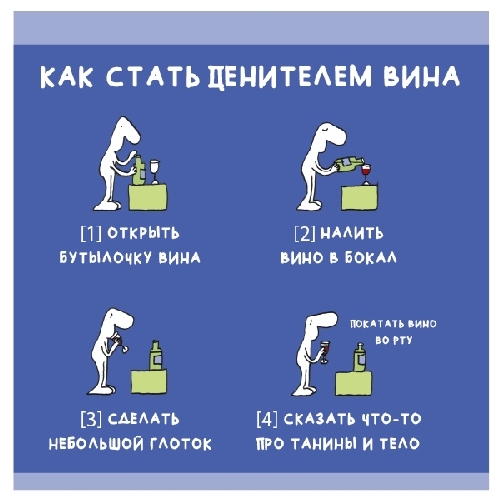 КАК СТАТЬ ЦЕНИТЕЛЕМ ВИНА

[1] ОТКРЫТЬ БУТЫЛОЧКУ ВИНА

[2] НАЛИТЬ ВИНО В БОКАЛ

[3] СДЕЛАТЬ НЕБОЛЬШОЙ ГЛОТОК

ПОКАТАТЬ ВИНО ВО РТУ

[4] СКАЗАТЬ ЧТО-ТО ПРО ТАНИНЫ И ТЕЛО