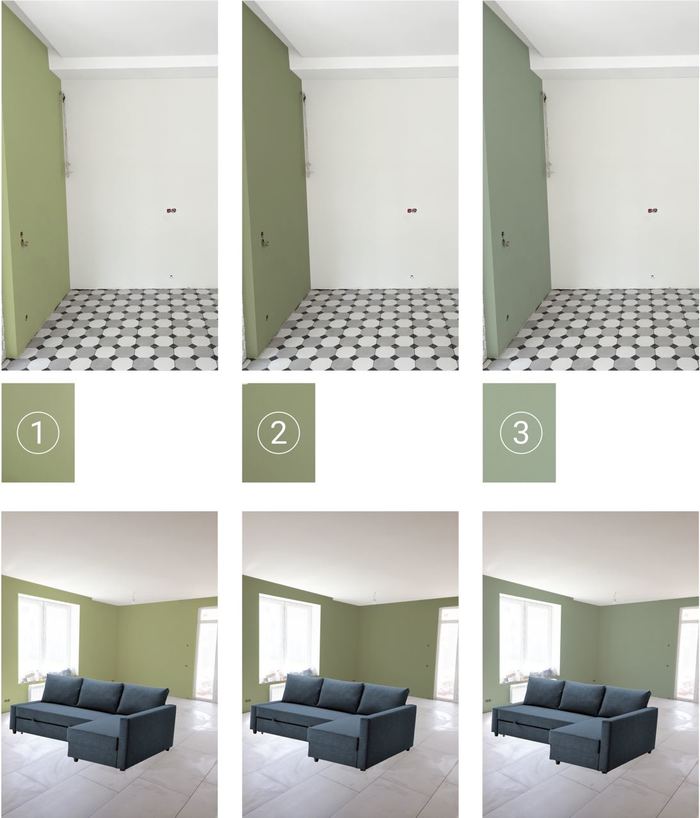 1

2

3