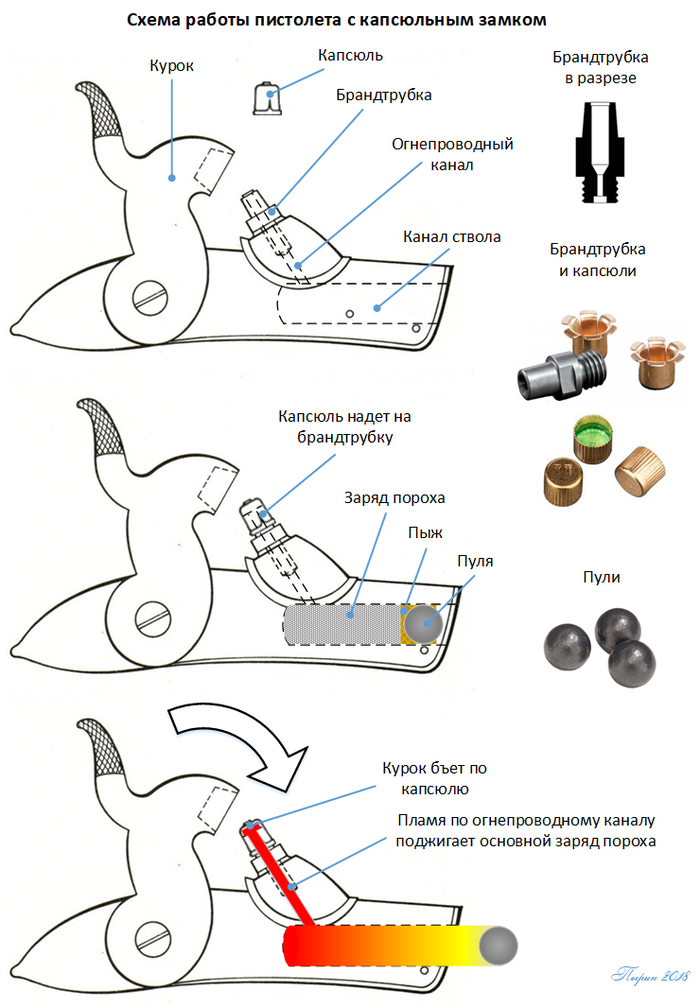 Схема работы пистолета с капсюльным замком

Курок

Капсюль

Брандтрубка

Огнепроводный канал

Канал ствола

Брандтрубка в разрезе

Брандтрубка и капсюли

Капсюль надет на брандтрубку

Заряд пороха

Пыж

Пуля

Пули

Курок бьет по капсюлю

Пламя по огнепроводному каналу поджигает основной заряд пороха

Пирин 2018