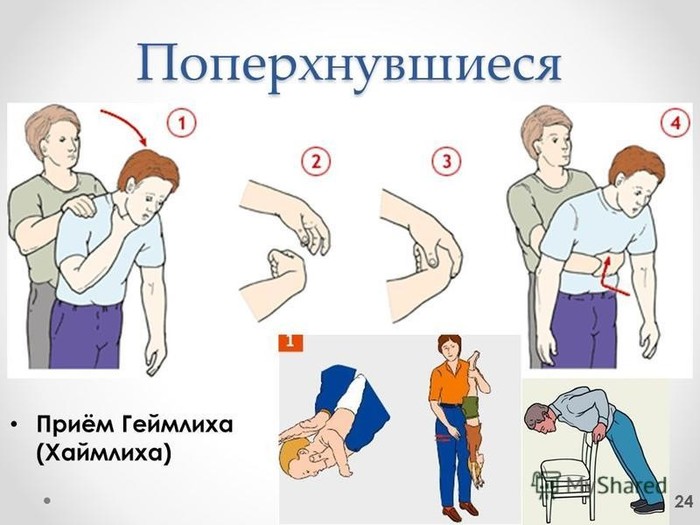 Поперхнувшиеся

1

2

3

4

1

• Приём Геймлиха (Хаймлиха)

MyShared

24