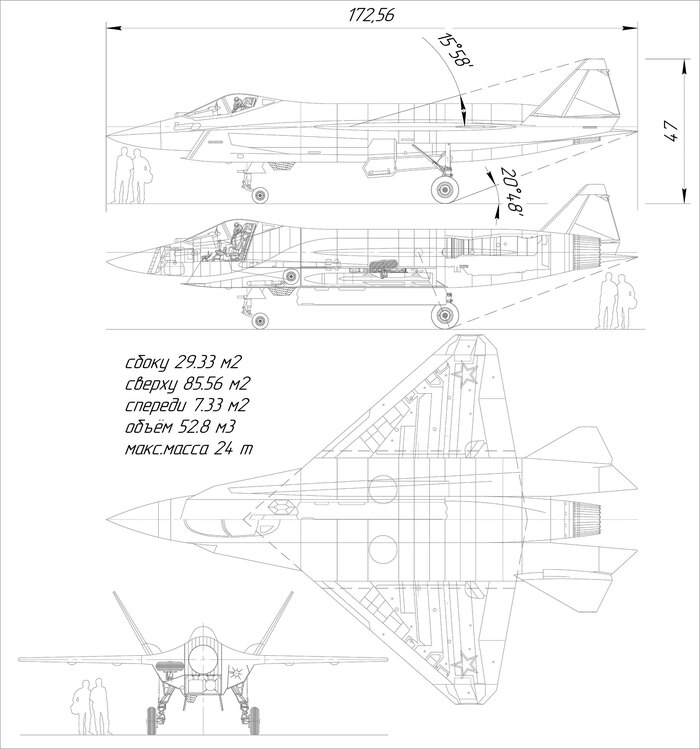 172,56

15°58'

47

20°48'

сбоку 29.33 м2
сверху 85.56 м2
спереди 7.33 м2
объём 52.8 м3
макс.масса 24 т