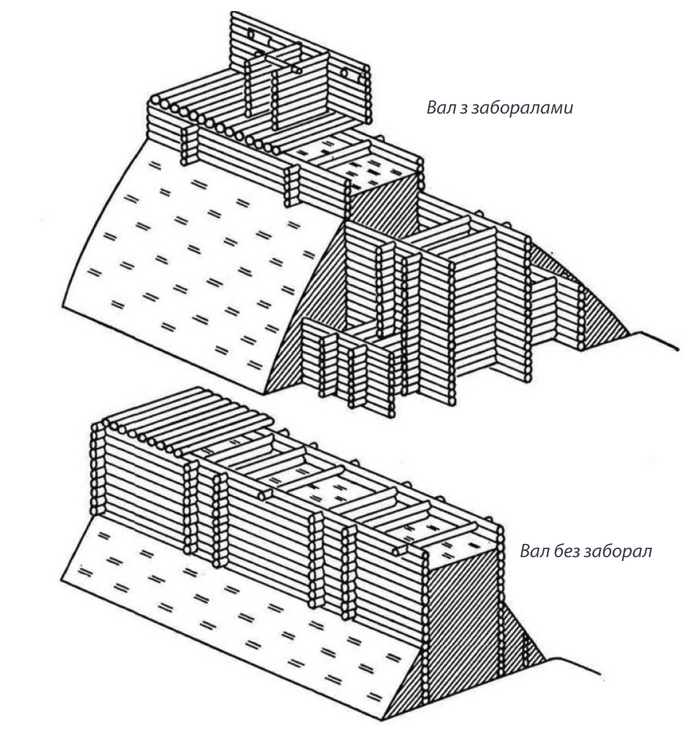 Вал з заборалами

Вал без заборал