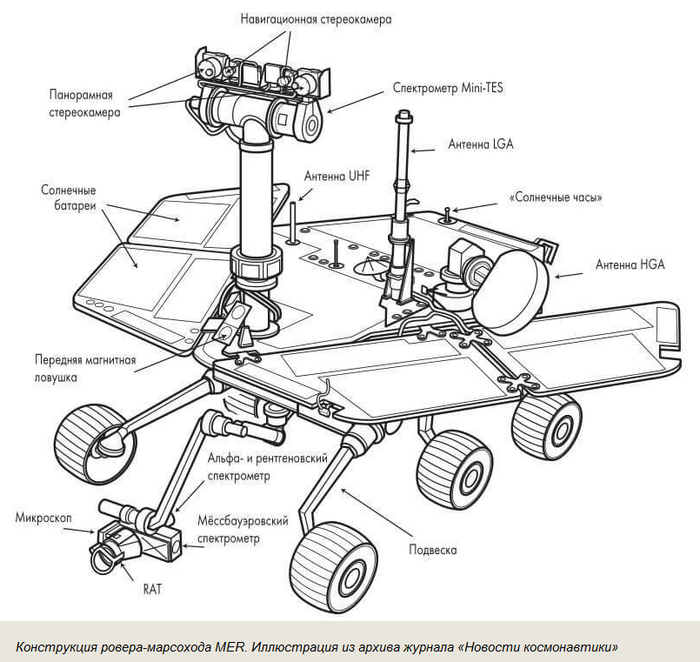 Навигационная стереокамера

Панорамная стереокамера

Спектрометр Mini-TES

Антенна LGA

Антенна UHF

Солнечные батареи

«Солнечные часы»

Антенна HGA

Передняя магнитная ловушка

Альфа- и рентгеновский спектрометр

Микроскоп

Мёссбауэровский спектрометр

Подвеска

RAT

Конструкция ровера-марсохода MER. Иллюстрация из архива журнала «Новости космонавтики»