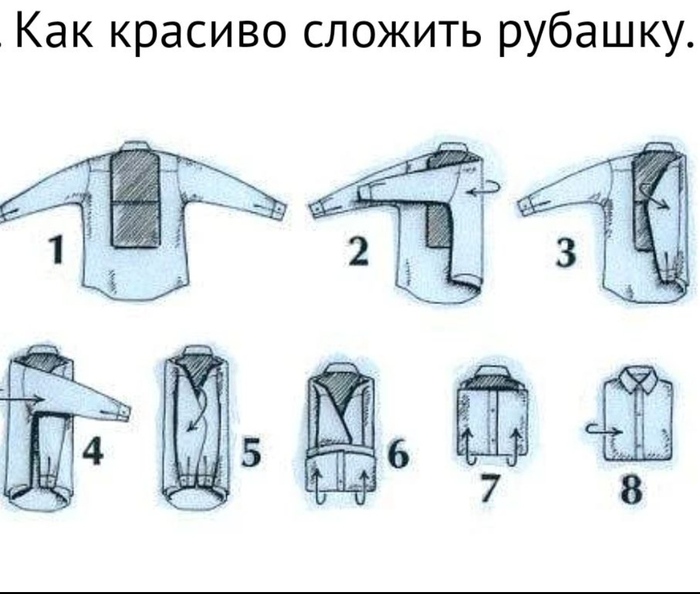 Как красиво сложить рубашку.

1

2

3

4

5

6

7

8