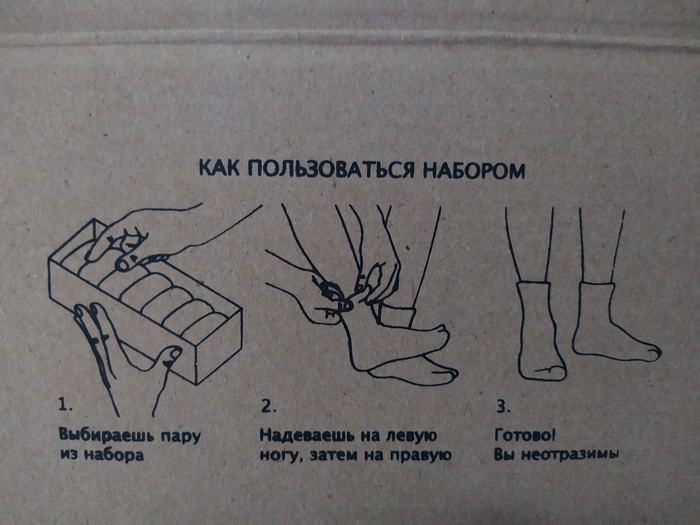 КАК ПОЛЬЗОВАТЬСЯ НАБОРОМ

1.
Выбираешь пару из набора

2.
Надеваешь на левую ногу, затем на правую

3.
Готово!
Вы неотразимы