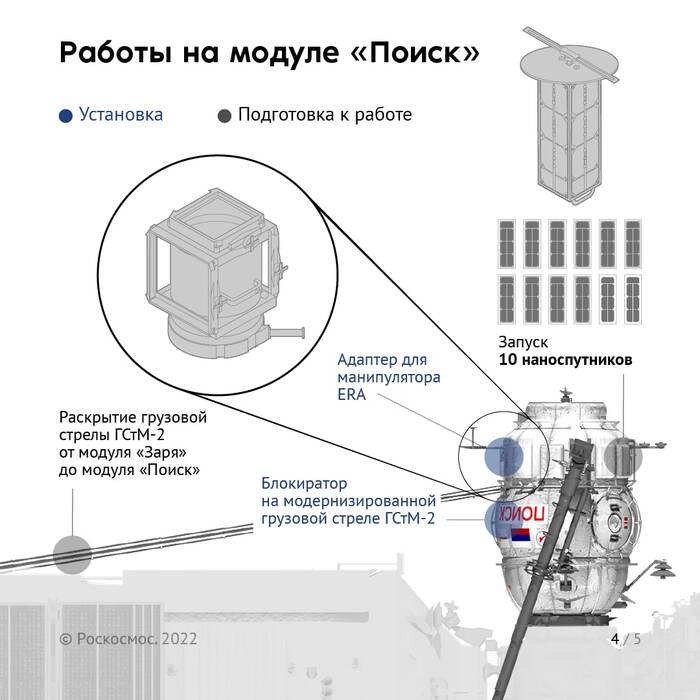 Работы на модуле «Поиск»

Установка

Подготовка к работе

Запуск
10 наноспутников

Адаптер для манипулятора ERA

Раскрытие грузовой стрелы ГСтМ-2 от модуля «Заря» до модуля «Поиск»

Блокиратор на модернизированной грузовой стреле ГСтМ-2

ПОИСК

© Роскосмос. 2022

4 / 5