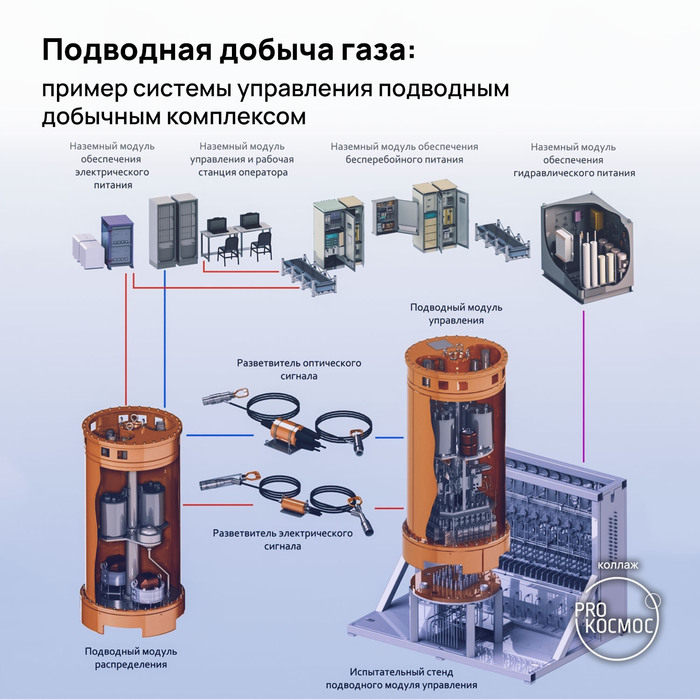 Подводная добыча газа:

пример системы управления подводным добычным комплексом

Наземный модуль обеспечения электрического питания

Наземный модуль управления и рабочая станция оператора

Наземный модуль обеспечения бесперебойного питания

Наземный модуль обеспечения гидравлического питания

Подводный модуль управления

Разветвитель оптического сигнала

Разветвитель электрического сигнала

Подводный модуль распределения

Испытательный стенд подводного модуля управления

коллаж

PRO КОСМОС