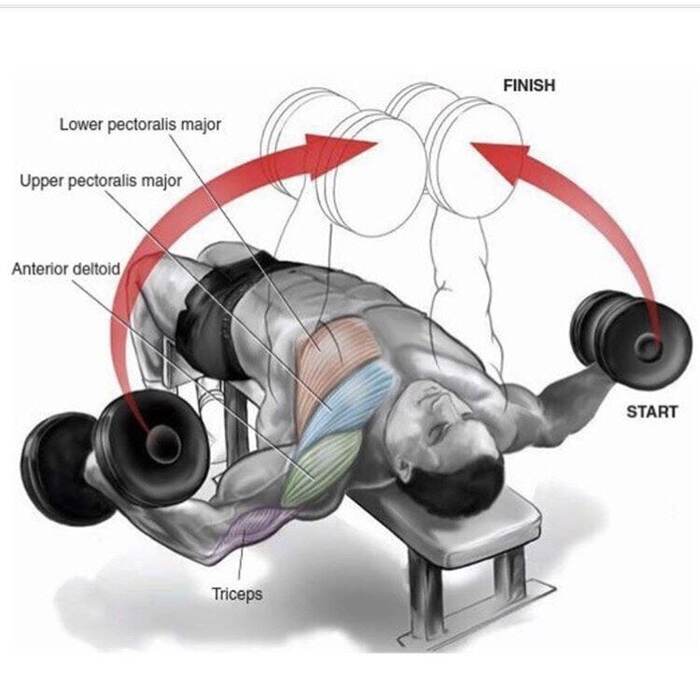 FINISH

Lower pectoralis major

Upper pectoralis major

Anterior deltoid

START

Triceps