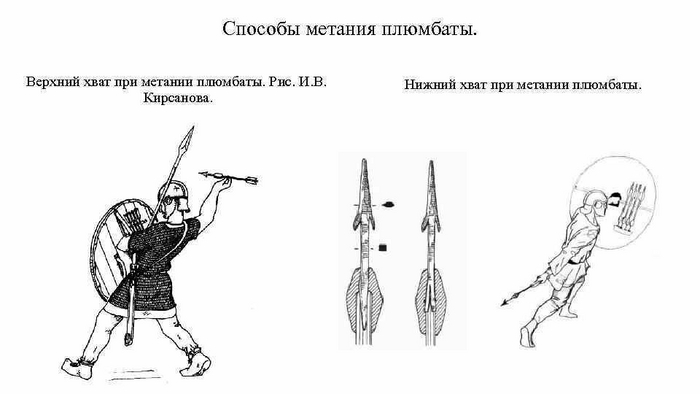 Способы метания плюмбаты.

Верхний хват при метании плюмбаты. Рис. И.В. Кирсанова.

Нижний хват при метании плюмбаты.