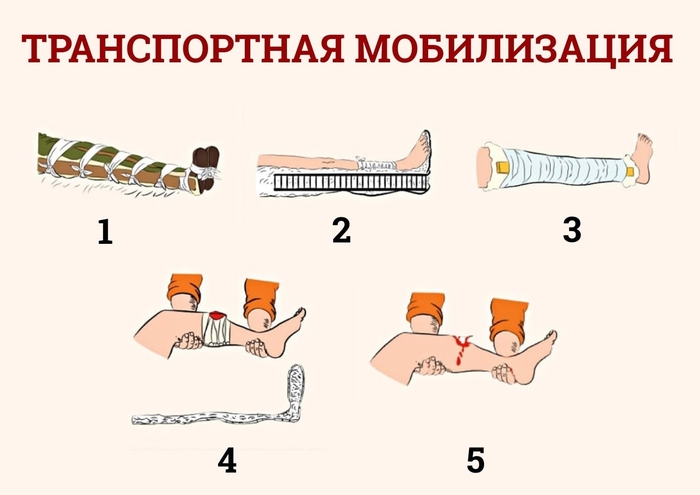 ТРАНСПОРТНАЯ МОБИЛИЗАЦИЯ

1

2

3

4

5