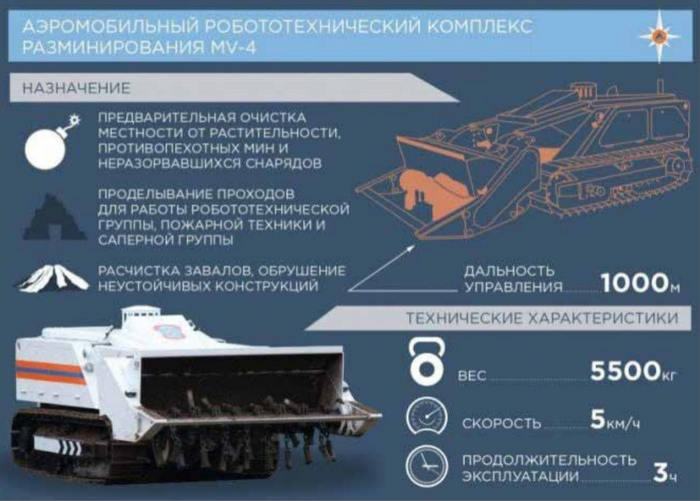 АЭРОМОБИЛЬНЫЙ РОБОТОТЕХНИЧЕСКИЙ КОМПЛЕКС РАЗМИНИРОВАНИЯ MV-4

НАЗНАЧЕНИЕ

ПРЕДВАРИТЕЛЬНАЯ ОЧИСТКА МЕСТНОСТИ ОТ РАСТИТЕЛЬНОСТИ, ПРОТИВОПЕХОТНЫХ МИН И НЕРАЗОРВАВШИХСЯ СНАРЯДОВ

ПРОДЕЛЫВАНИЕ ПРОХОДОВ ДЛЯ РАБОТЫ РОБОТОТЕХНИЧЕСКОЙ ГРУППЫ, ПОЖАРНОЙ ТЕХНИКИ И САПЕРНОЙ ГРУППЫ

РАСЧИСТКА ЗАВАЛОВ, ОБРУШЕНИЕ НЕУСТОЙЧИВЫХ КОНСТРУКЦИЙ

ДАЛЬНОСТЬ УПРАВЛЕНИЯ 1000м

ТЕХНИЧЕСКИЕ ХАРАКТЕРИСТИКИ

ВЕС 5500кг

СКОРОСТЬ 5км/ч

ПРОДОЛЖИТЕЛЬНОСТЬ ЭКСПЛУАТАЦИИ 3ч