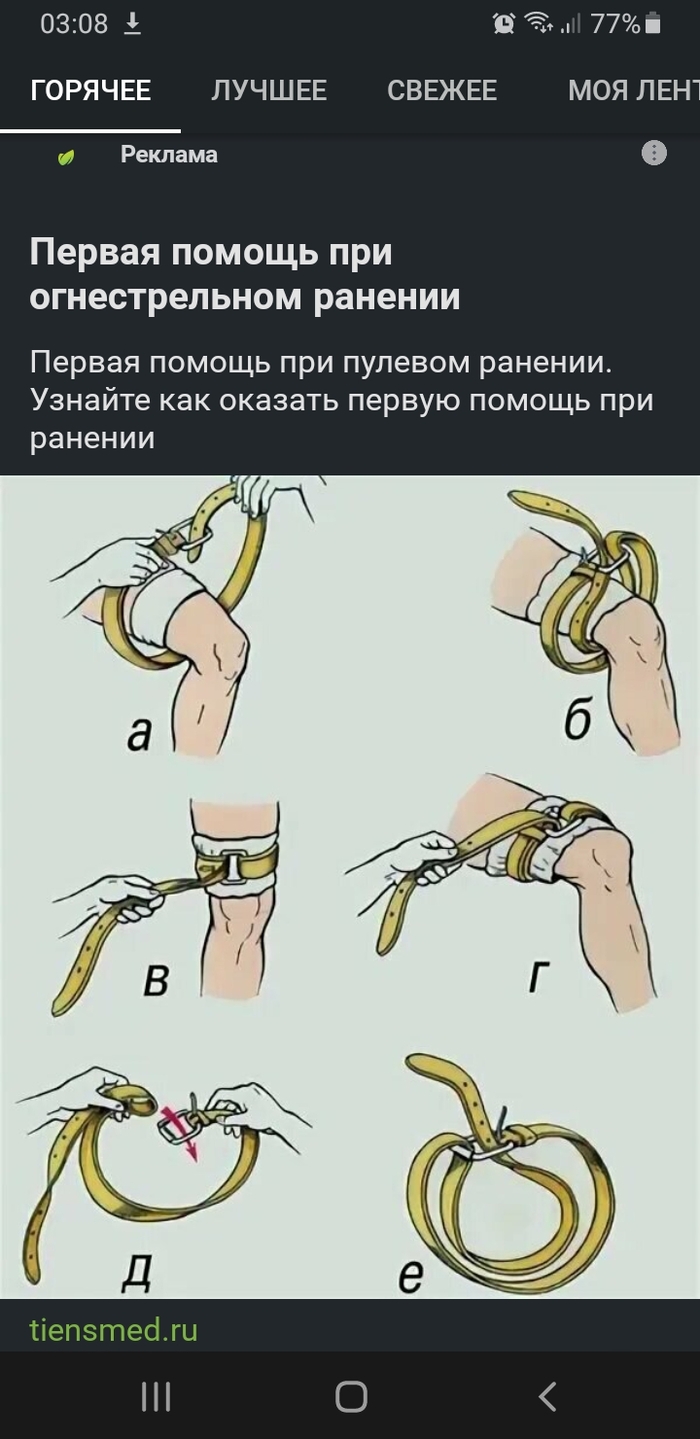 03:08 77%

ГОРЯЧЕЕ ЛУЧШЕЕ СВЕЖЕЕ МОЯ ЛЕНТ

Реклама

Первая помощь при огнестрельном ранении

Первая помощь при пулевом ранении. Узнайте как оказать первую помощь при ранении

а

б

в

г

д

е

tiensmed.ru