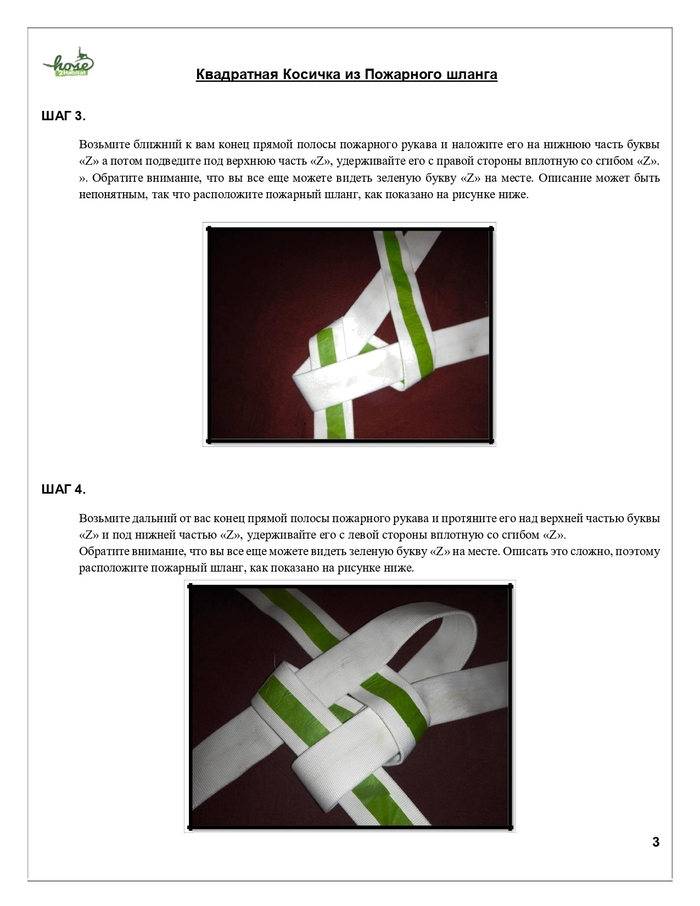 hose

Квадратная Косичка из Пожарного шланга

ШАГ 3.

Возьмите ближний к вам конец прямой полосы пожарного рукава и наложите его на нижнюю часть буквы «Z» а потом подведите под верхнюю часть «Z», удерживайте его с правой стороны вплотную со сгибом «Z». ». Обратите внимание, что вы все еще можете видеть зеленую букву «Z» на месте. Описание может быть непонятным, так что расположите пожарный шланг, как показано на рисунке ниже.

ШАГ 4.

Возьмите дальний от вас конец прямой полосы пожарного рукава и протяните его над верхней частью буквы «Z» и под нижней частью «Z», удерживайте его с левой стороны вплотную со сгибом «Z».
Обратите внимание, что вы все еще можете видеть зеленую букву «Z» на месте. Описать это сложно, поэтому расположите пожарный шланг, как показано на рисунке ниже.

3