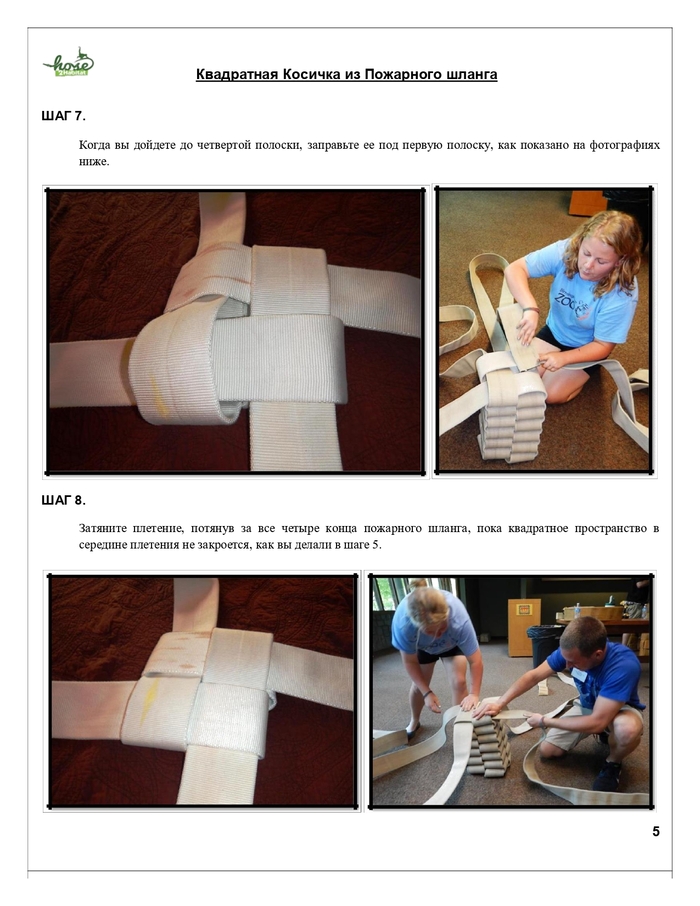 hose

Квадратная Косичка из Пожарного шланга

ШАГ 7.

Когда вы дойдете до четвертой полоски, заправьте ее под первую полоску, как показано на фотографиях ниже.

ZOO

ШАГ 8.

Затяните плетение, потянув за все четыре конца пожарного шланга, пока квадратное пространство в середине плетения не закроется, как вы делали в шаге 5.

5