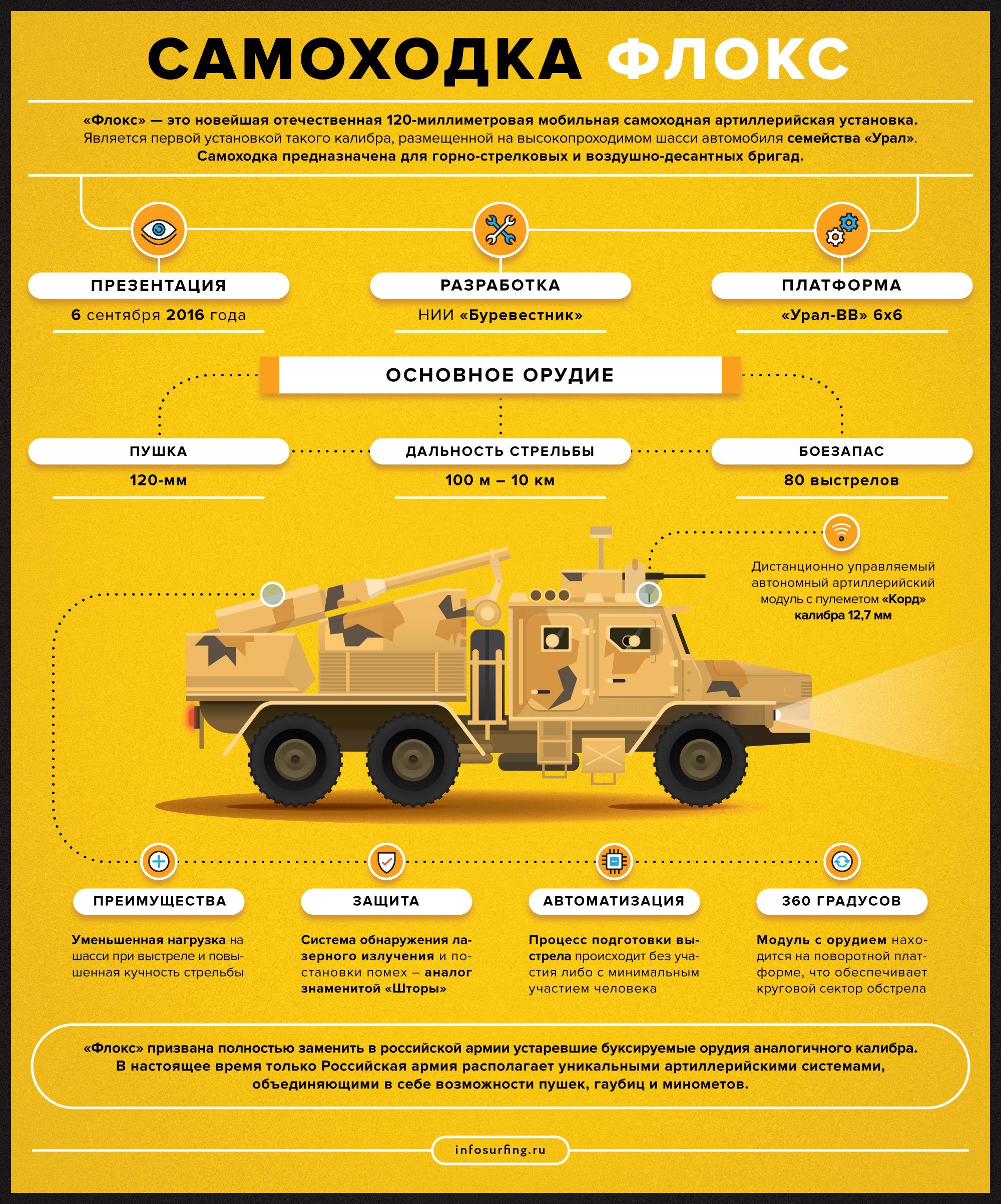 САМОХОДКА ФЛОКС

«Флокс» — это новейшая отечественная 120-миллиметровая мобильная самоходная артиллерийская установка. Является первой установкой такого калибра, размещенной на высокопроходимом шасси автомобиля семейства «Урал». Самоходка предназначена для горно-стрелковых и воздушно-десантных бригад.

ПРЕЗЕНТАЦИЯ
6 сентября 2016 года

РАЗРАБОТКА
НИИ «Буревестник»

ПЛАТФОРМА
«Урал-ВВ» 6х6

ОСНОВНОЕ ОРУДИЕ

ПУШКА
120-мм

ДАЛЬНОСТЬ СТРЕЛЬБЫ
100 м – 10 км

БОЕЗАПАС
80 выстрелов

Дистанционно управляемый автономный артиллерийский модуль с пулеметом «Корд» калибра 12,7 мм

ПРЕИМУЩЕСТВА
Уменьшенная нагрузка на шасси при выстреле и повышенная кучность стрельбы

ЗАЩИТА
Система обнаружения лазерного излучения и постановки помех – аналог знаменитой «Шторы»

АВТОМАТИЗАЦИЯ
Процесс подготовки выстрела происходит без участия либо с минимальным участием человека

360 ГРАДУСОВ
Модуль с орудием находится на поворотной платформе, что обеспечивает круговой сектор обстрела

«Флокс» призвана полностью заменить в российской армии устаревшие буксируемые орудия аналогичного калибра. В настоящее время только Российская армия располагает уникальными артиллерийскими системами, объединяющими в себе возможности пушек, гаубиц и минометов.

infosurfing.ru