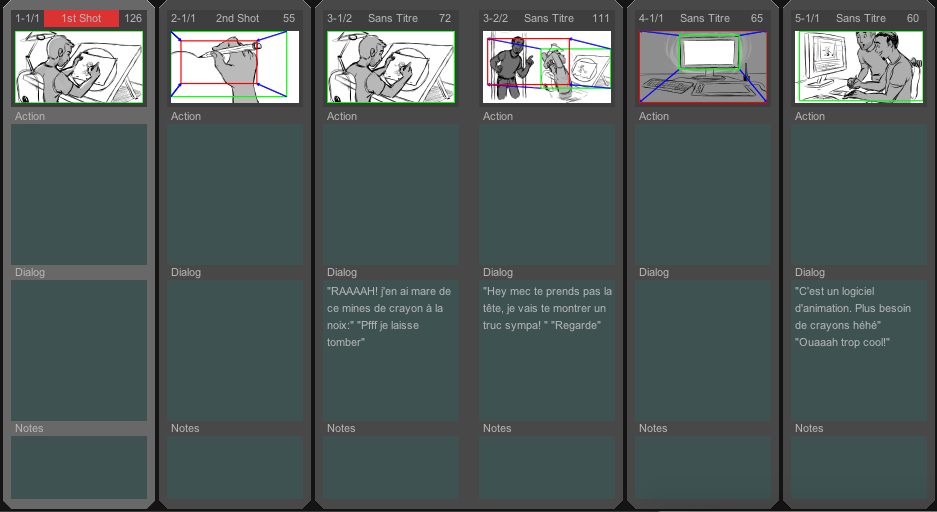 1-1/1 1st Shot 126

Action

Dialog

Notes

2-1/1 2nd Shot 55

Action

Dialog

Notes

3-1/2 Sans Titre 72

Action

Dialog

"RAAAAH! j'en ai mare de ce mines de crayon à la noix:" "Pfff je laisse tomber"

Notes

3-2/2 Sans Titre 111

Action

Dialog

"Hey mec te prends pas la tête, je vais te montrer un truc sympa! " "Regarde"

Notes

4-1/1 Sans Titre 65

Action

Dialog

Notes

5-1/1 Sans Titre 60

Action

Dialog

"C'est un logiciel d'animation. Plus besoin de crayons héhé" "Ouaaah trop cool!"

Notes