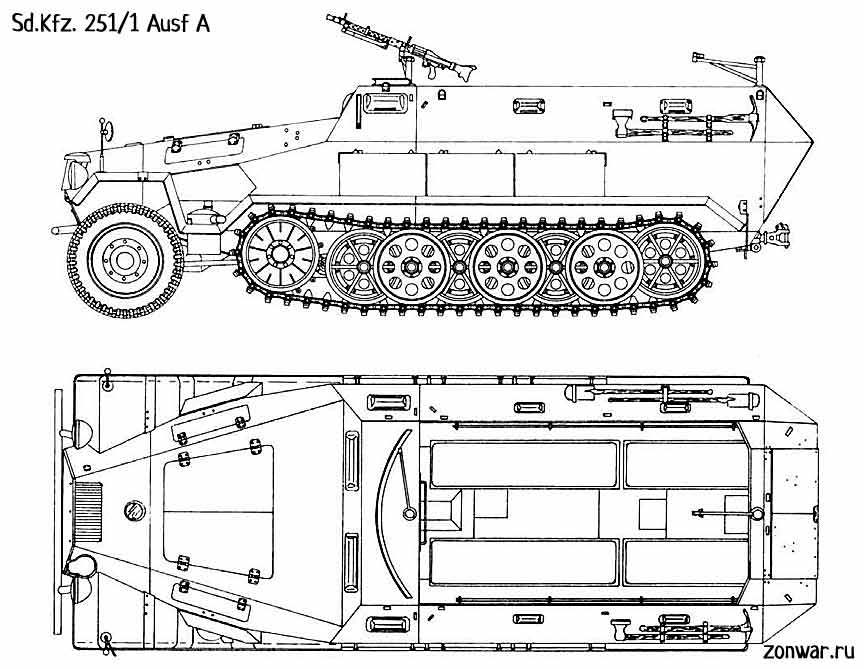 Sd.Kfz. 251/1 Ausf A

zonwar.ru