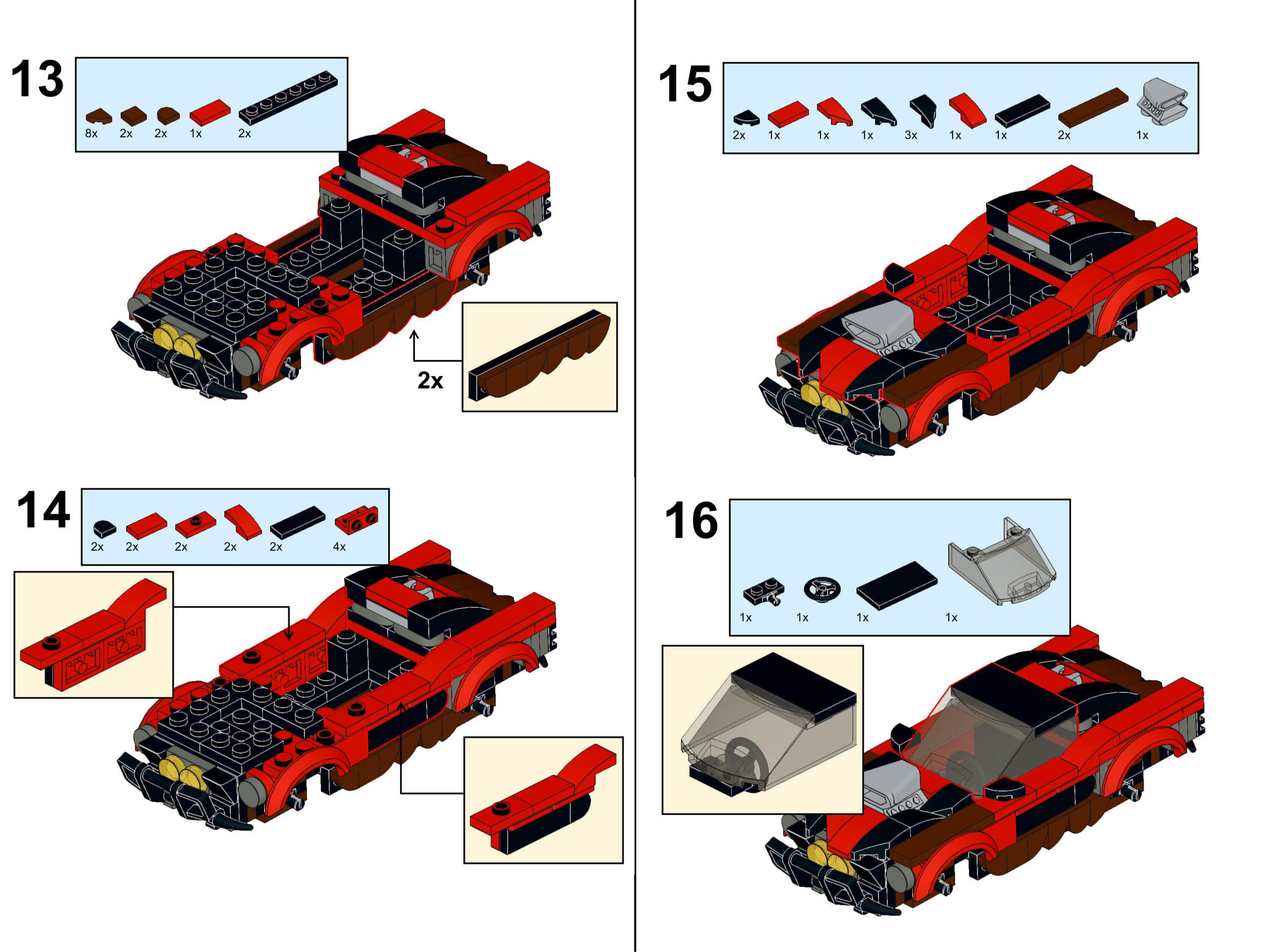 13

8x 2x 2x 1x 2x

2x

14

2x 2x 2x 2x 2x 4x

15

2x 1x 1x 1x 3x 1x 1x 2x 1x

16

1x 1x 1x 1x