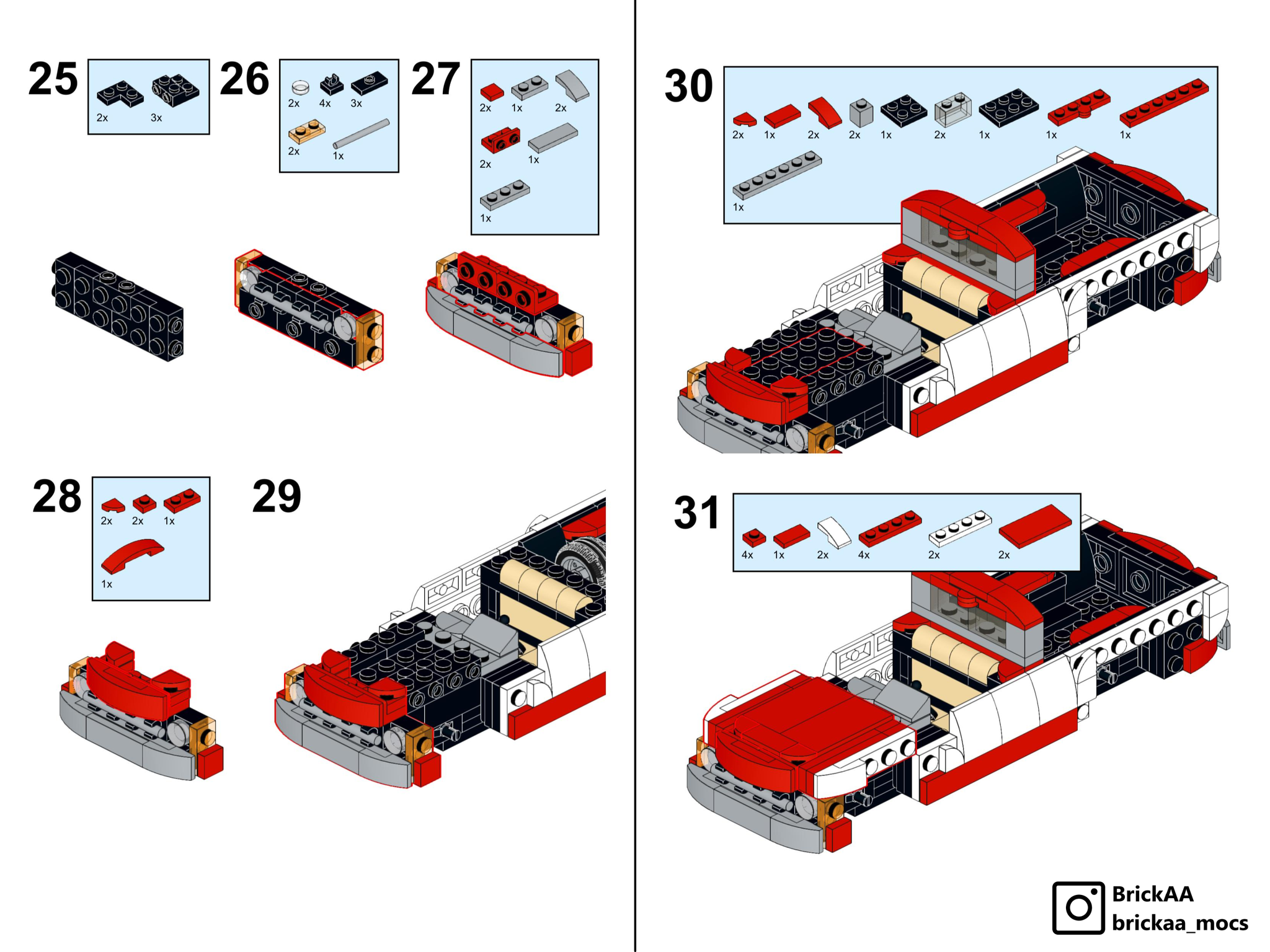 25

2x 3x

26

2x 4x 3x

2x 1x

27

2x 1x 2x

2x 1x

1x

28

2x 2x 1x

1x

29

30

2x 1x 2x 2x 1x 2x 1x 1x 1x

1x

31

4x 1x 2x 4x 2x 2x

BrickAA
brickaa_mocs