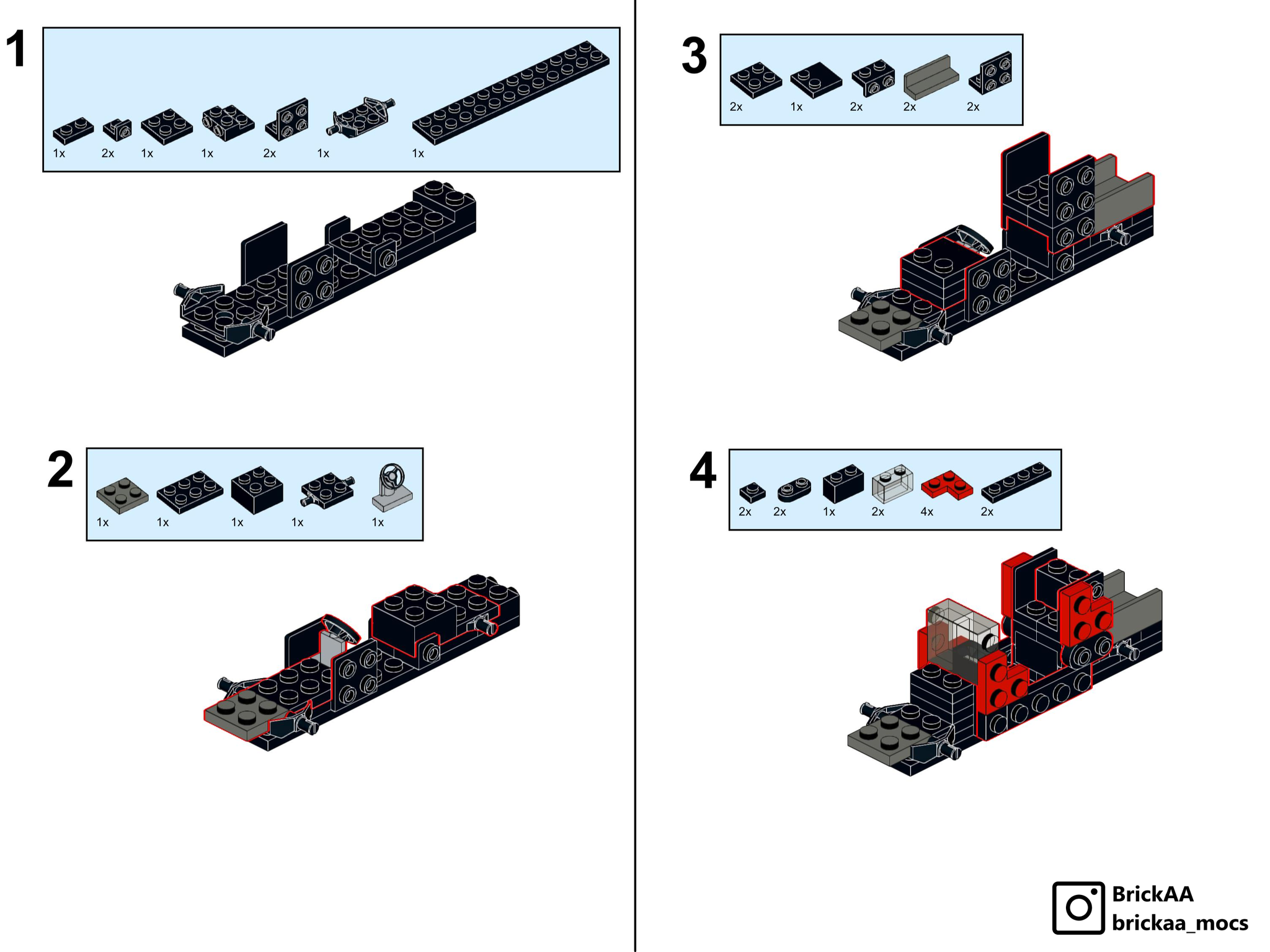 1

1x 2x 1x 1x 2x 1x 1x

2

1x 1x 1x 1x 1x

3

2x 1x 2x 2x 2x

4

2x 2x 1x 2x 4x 2x

BrickAA
brickaa_mocs