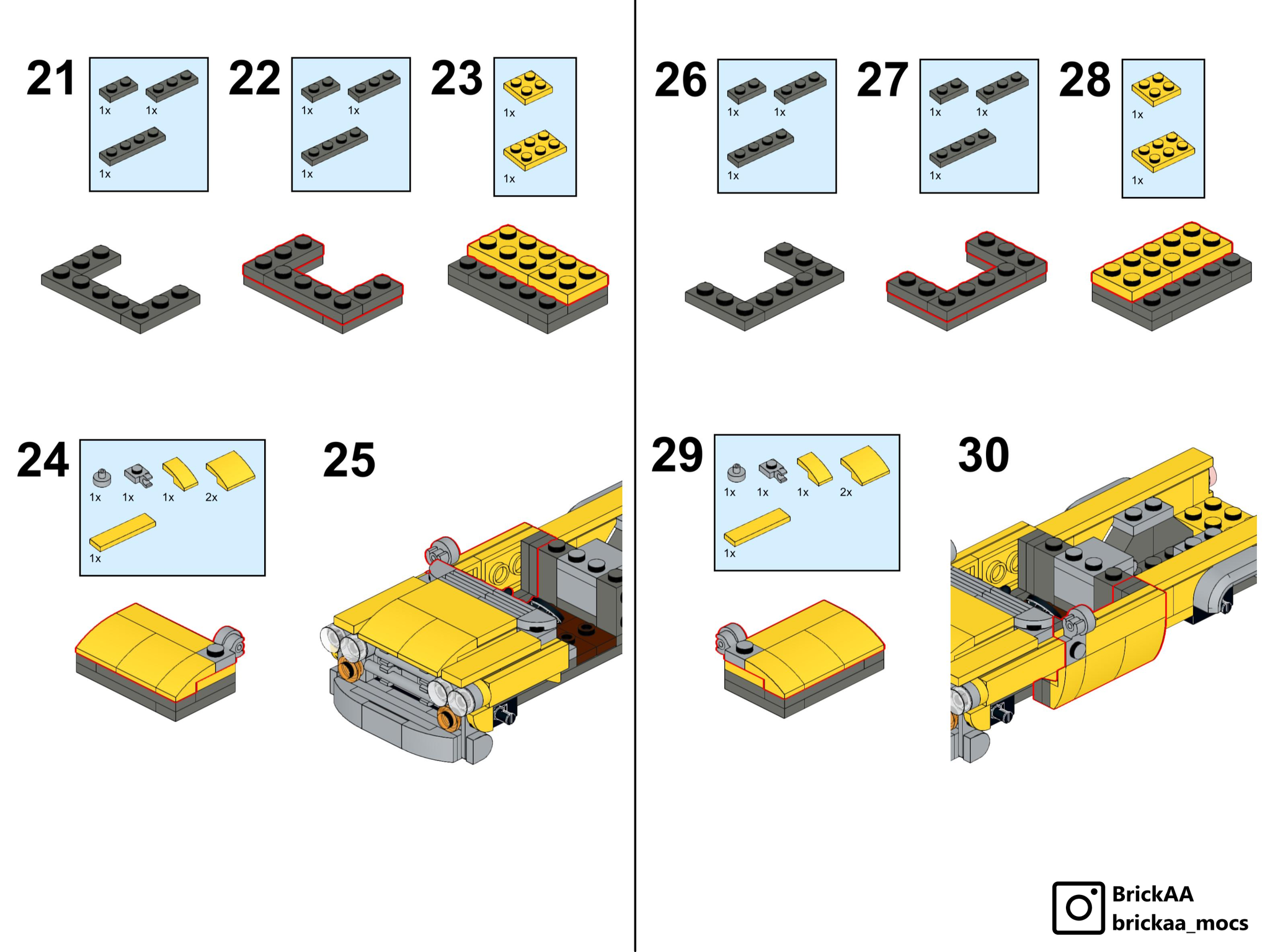 21
1x 1x
1x

22
1x 1x
1x

23
1x
1x

24
1x 1x 1x 2x
1x

25

26
1x 1x
1x

27
1x 1x
1x

28
1x
1x

29
1x 1x 1x 2x
1x

30

BrickAA
brickaa_mocs