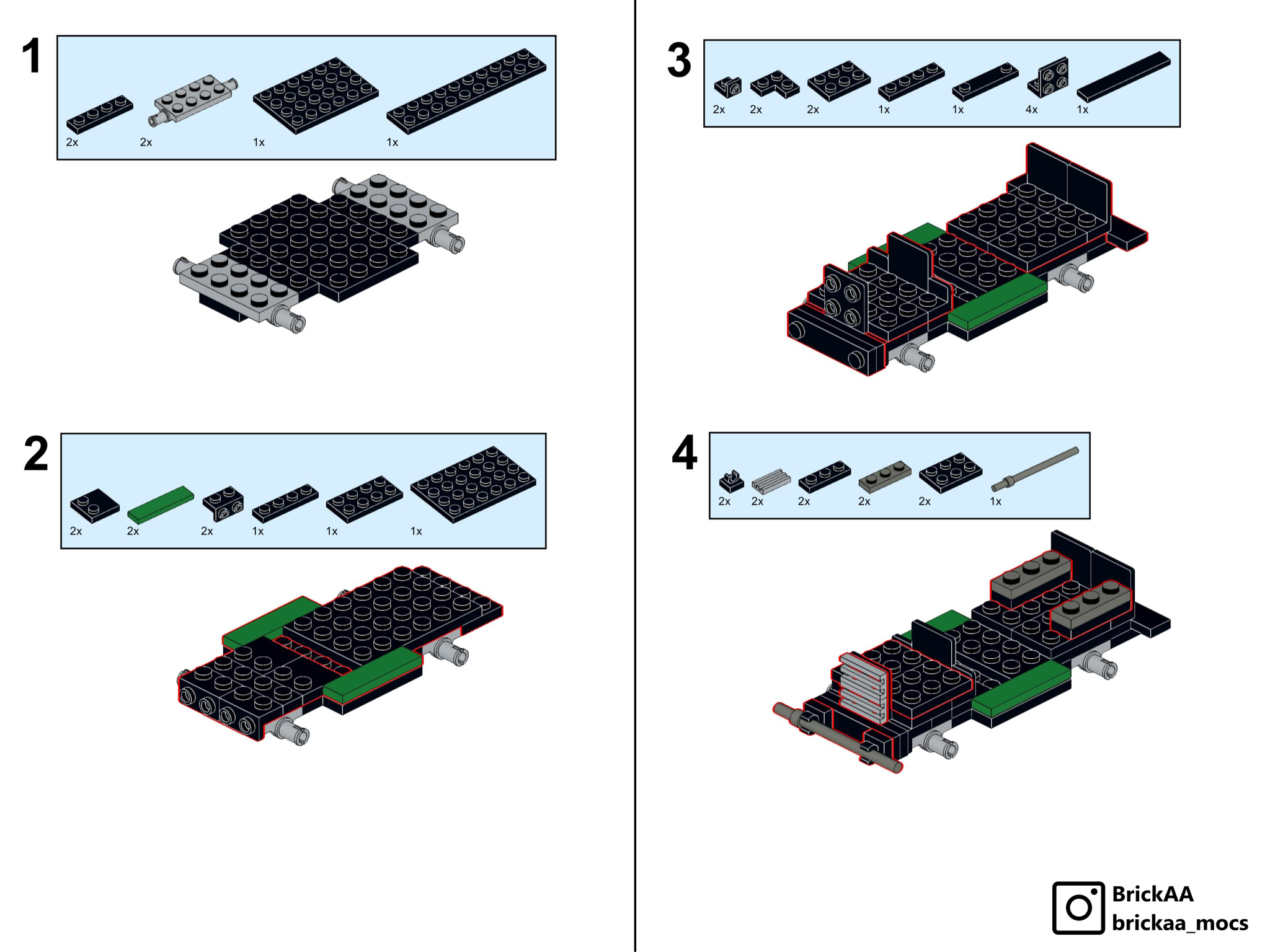 1

2x 2x 1x 1x

2

2x 2x 2x 1x 1x 1x

3

2x 2x 2x 1x 1x 4x 1x

4

2x 2x 2x 2x 2x 1x

BrickAA
brickaa_mocs