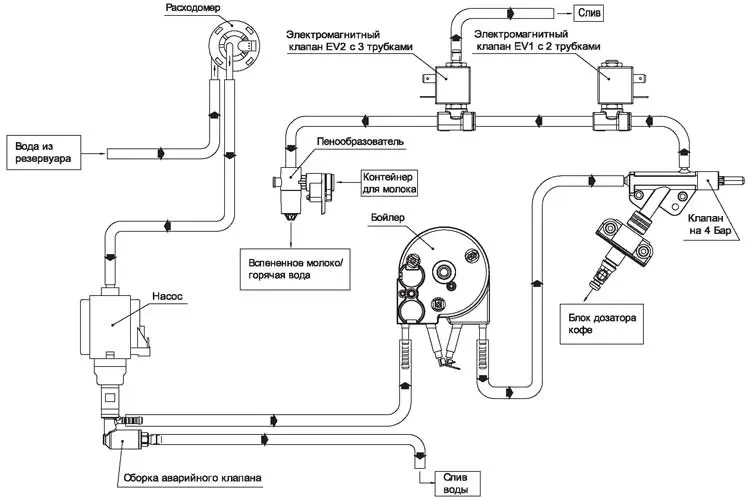 Расходомер

Слив

Электромагнитный клапан EV2 с 3 трубками

Электромагнитный клапан EV1 с 2 трубками

Вода из резервуара

Пенообразователь

Контейнер для молока

Бойлер

Клапан на 4 Бар

Вспененное молоко/ горячая вода

Насос

Блок дозатора кофе

Сборка аварийного клапана

Слив воды