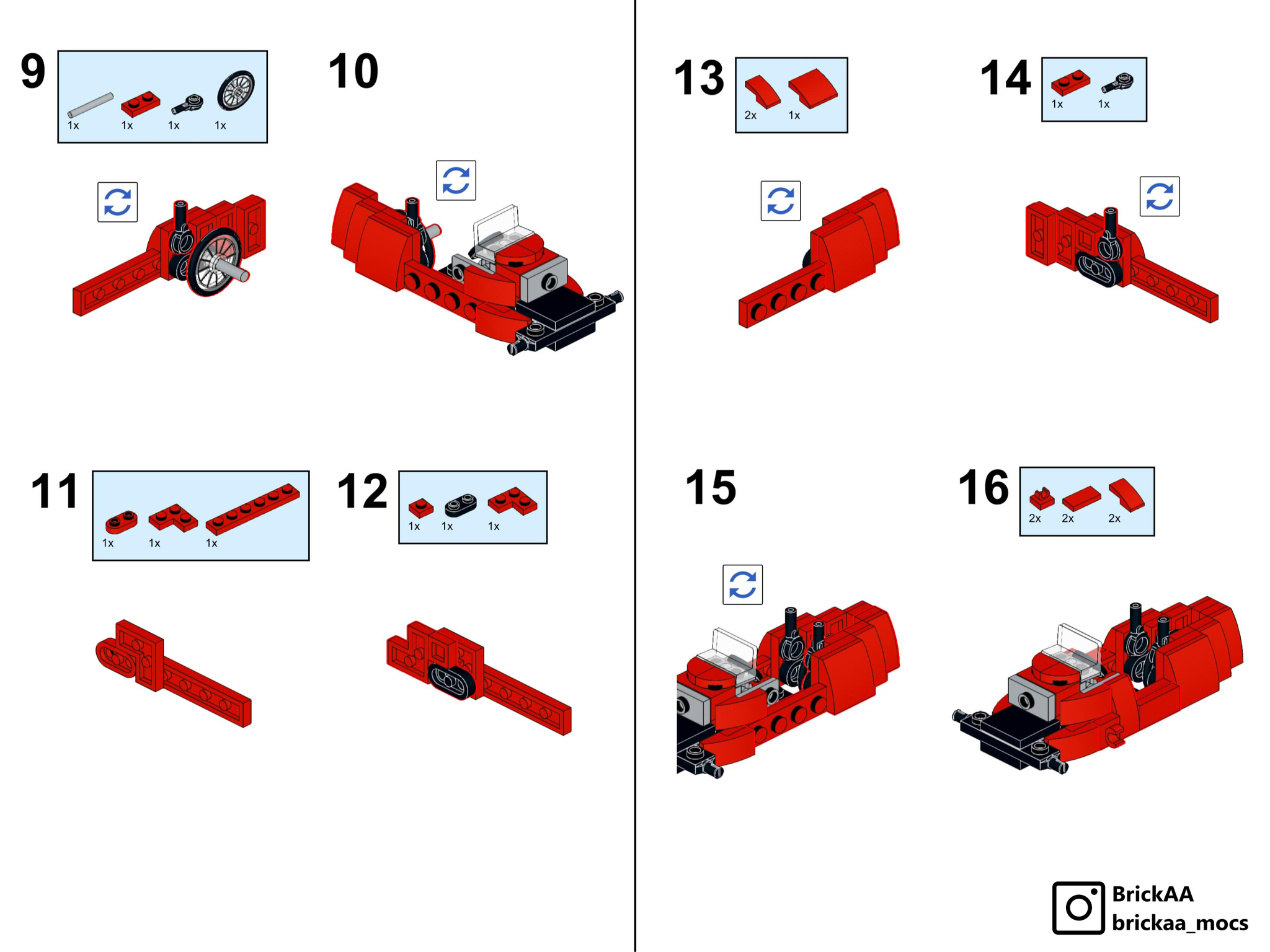 9
1x 1x 1x 1x

10

11
1x 1x 1x

12
1x 1x 1x

13
2x 1x

14
1x 1x

15

16
2x 2x 2x

BrickAA
brickaa_mocs