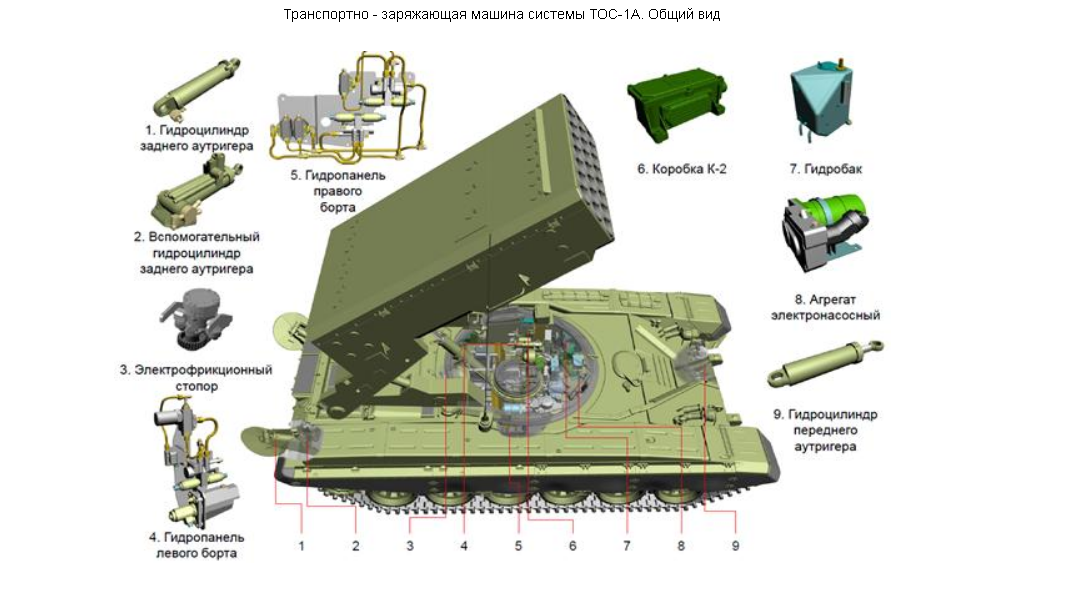 Транспортно - заряжающая машина системы ТОС-1А. Общий вид

1. Гидроцилиндр заднего аутригера

2. Вспомогательный гидроцилиндр заднего аутригера

3. Электрофрикционный стопор

4. Гидропанель левого борта

5. Гидропанель правого борта

6. Коробка К-2

7. Гидробак

8. Агрегат электронасосный

9. Гидроцилиндр переднего аутригера

1 2 3 4 5 6 7 8 9