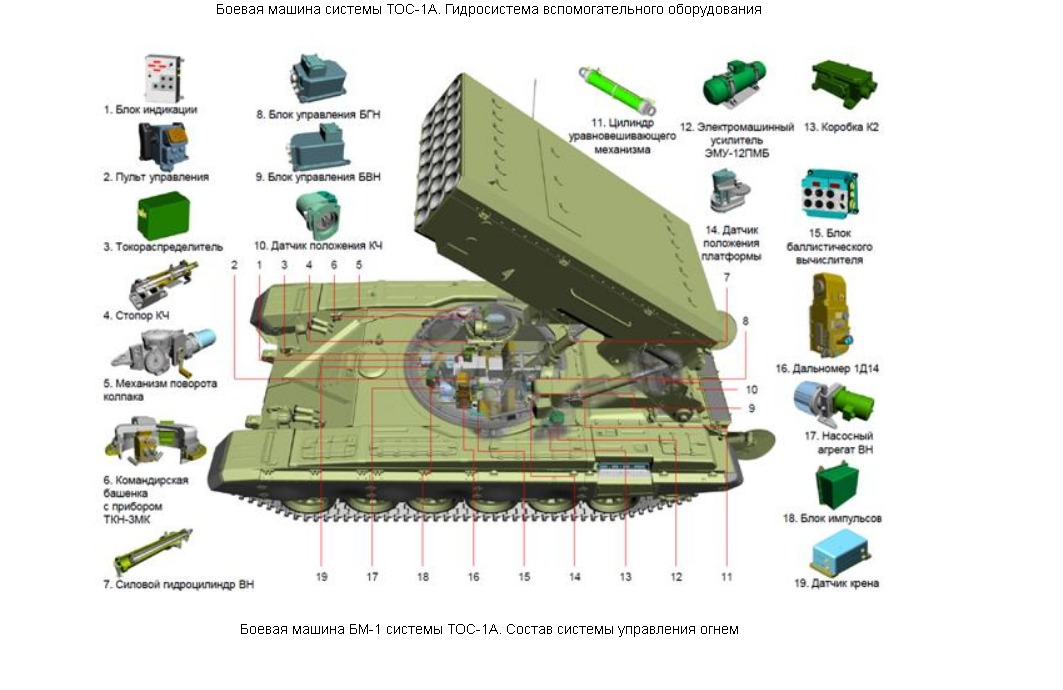 Боевая машина системы ТОС-1А. Гидросистема вспомогательного оборудования

1. Блок индикации

2. Пульт управления

3. Токораспределитель

4. Стопор КЧ

5. Механизм поворота колпака

6. Командирская башенка с прибором ТКН-3МК

7. Силовой гидроцилиндр ВН

8. Блок управления БГН

9. Блок управления БВН

10. Датчик положения КЧ

11. Цилиндр уравновешивающего механизма

12. Электромашинный усилитель ЭМУ-12ПМБ

13. Коробка К2

14. Датчик положения платформы

15. Блок баллистического вычислителя

16. Дальномер 1Д14

17. Насосный агрегат ВН

18. Блок импульсов

19. Датчик крена

2 1 3 4 6 5 7 8 10 9

19 17 18 16 15 14 13 12 11

Боевая машина БМ-1 системы ТОС-1А. Состав системы управления огнем