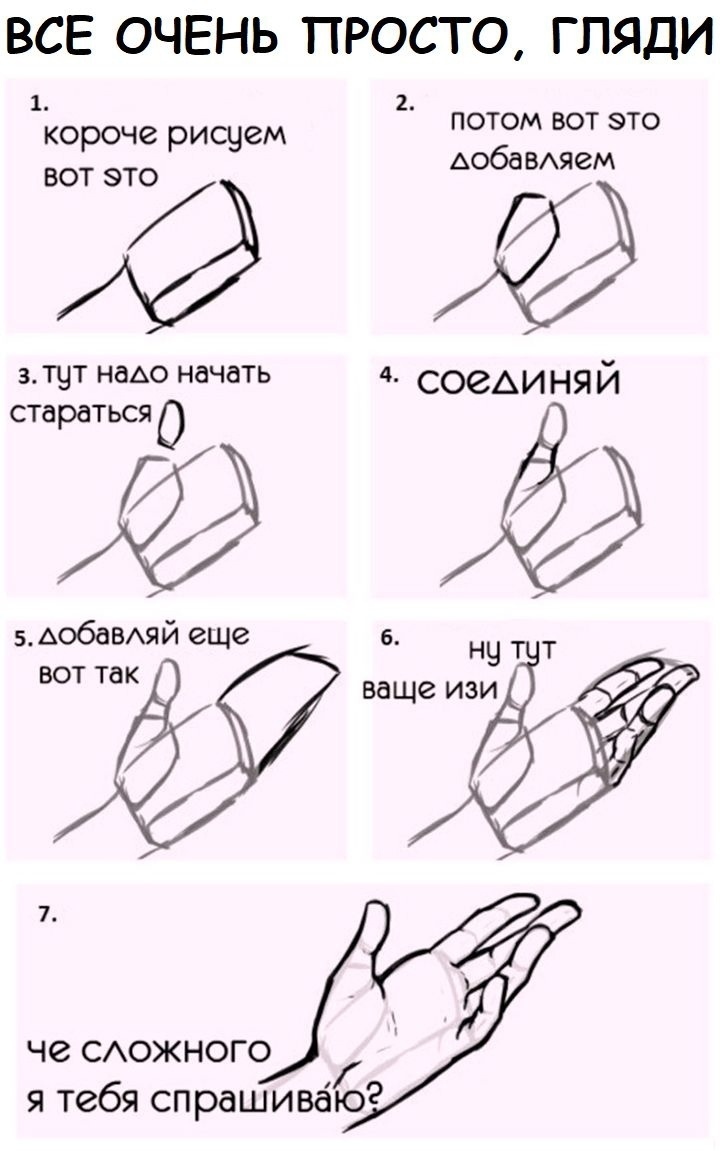 ВСЕ ОЧЕНЬ ПРОСТО, ГЛЯДИ

1. короче рисуем вот это

2. потом вот это добавляем

3. тут надо начать стараться

4. соединяй

5. добавляй еще вот так

6. ну тут ваще изи

7. че сложного я тебя спрашиваю?